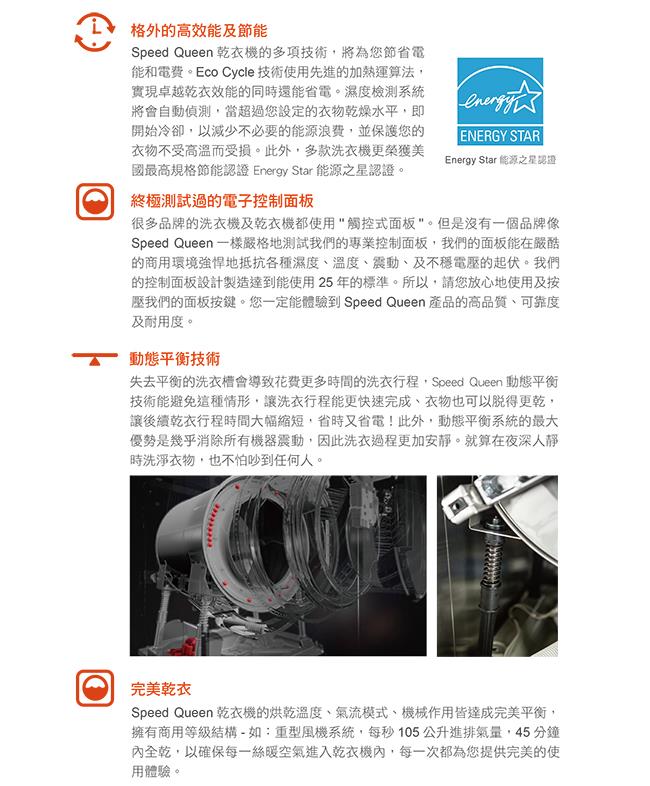 格外的高效能及節能

Speed Queen 乾衣機的多項技術，將為您節省電能和電費。Eco Cycle 技術使用先進的加熱運算法，實現卓越乾衣效能的同時還能省電。濕度檢測系統將會自動偵測，當超過您設定的衣物乾燥水平，即開始冷卻，以減少不必要的能源浪費，並保護您的衣物不受高溫而受損。此外，多款洗衣機更榮獲美國最高規格節能認證 Energy Star 能源之星認證。

energy
ENERGY STAR
Energy Star 能源之星認證

終極測試過的電子控制面板

很多品牌的洗衣機及乾衣機都使用 " 觸控式面板 "。但是沒有一個品牌像 Speed Queen 一樣嚴格地測試我們的專業控制面板，我們的面板能在嚴酷的商用環境強悍地抵抗各種濕度、溫度、震動、及不穩電壓的起伏。我們的控制面板設計製造達到能使用 25 年的標準。所以，請您放心地使用及按壓我們的面板按鍵。您一定能體驗到 Speed Queen 產品的高品質、可靠度及耐用度。

動態平衡技術

失去平衡的洗衣槽會導致花費更多時間的洗衣行程，Speed Queen 動態平衡技術能避免這種情形，讓洗衣行程能更快速完成、衣物也可以脫得更乾，讓後續乾衣行程時間大幅縮短，省時又省電！此外，動態平衡系統的最大優勢是幾乎消除所有機器震動，因此洗衣過程更加安靜。就算在夜深人靜時洗淨衣物，也不怕吵到任何人。

完美乾衣

Speed Queen 乾衣機的烘乾溫度、氣流模式、機械作用皆達成完美平衡，擁有商用等級結構 - 如：重型風機系統，每秒 105 公升進排氣量，45 分鐘內全乾，以確保每一絲暖空氣進入乾衣機內，每一次都為您提供完美的使用體驗。