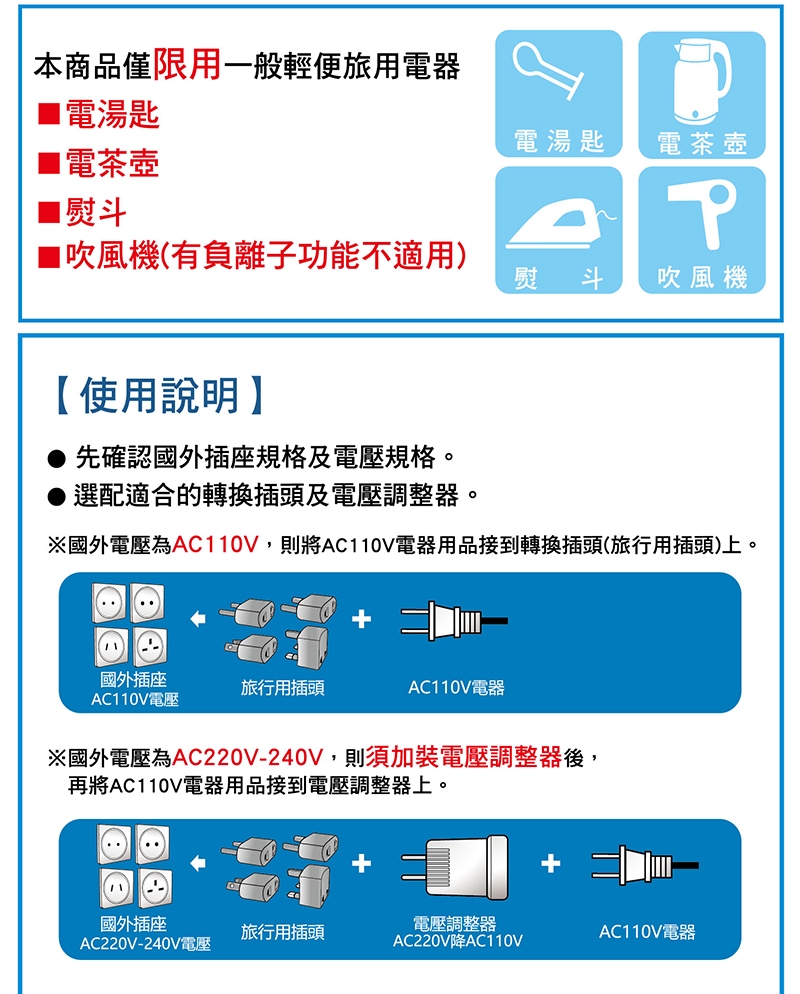 本商品僅限用一般輕便旅用電器
■電湯匙
■電茶壺
■熨斗
■吹風機(有負離子功能不適用)

電湯匙
電茶壺
熨 斗
吹風機

【使用說明】

● 先確認國外插座規格及電壓規格。
● 選配適合的轉換插頭及電壓調整器。

※國外電壓為AC110V，則將AC110V電器用品接到轉換插頭(旅行用插頭)上。

國外插座 AC110V電壓
旅行用插頭
AC110V電器

※國外電壓為AC220V-240V，則須加裝電壓調整器後，再將AC110V電器用品接到電壓調整器上。

國外插座 AC220V-240V電壓
旅行用插頭
電壓調整器 AC220V降AC110V
AC110V電器