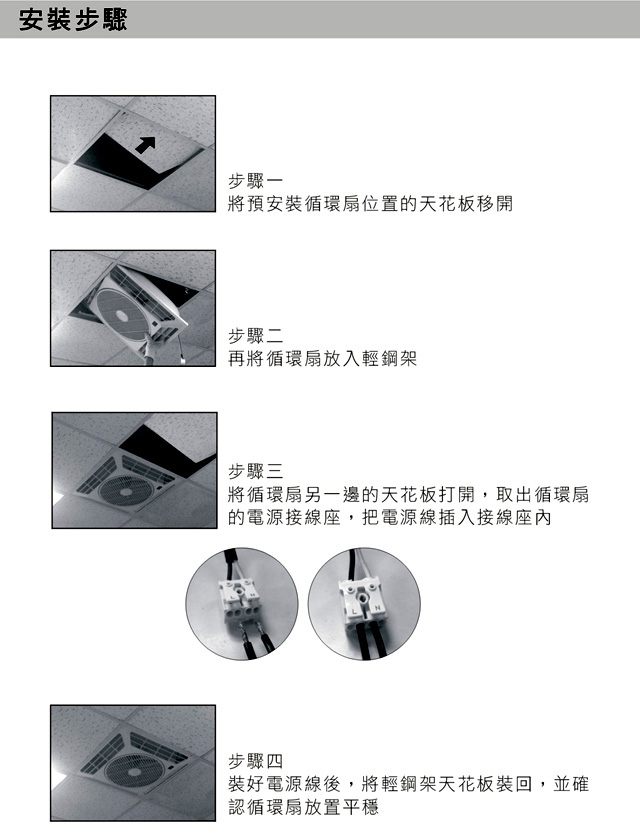 安裝步驟

步驟一
將預安裝循環扇位置的天花板移開

步驟二
再將循環扇放入輕鋼架

步驟三
將循環扇另一邊的天花板打開，取出循環扇的電源接線座，把電源線插入接線座內

L N

L N

步驟四
裝好電源線後，將輕鋼架天花板裝回，並確認循環扇放置平穩