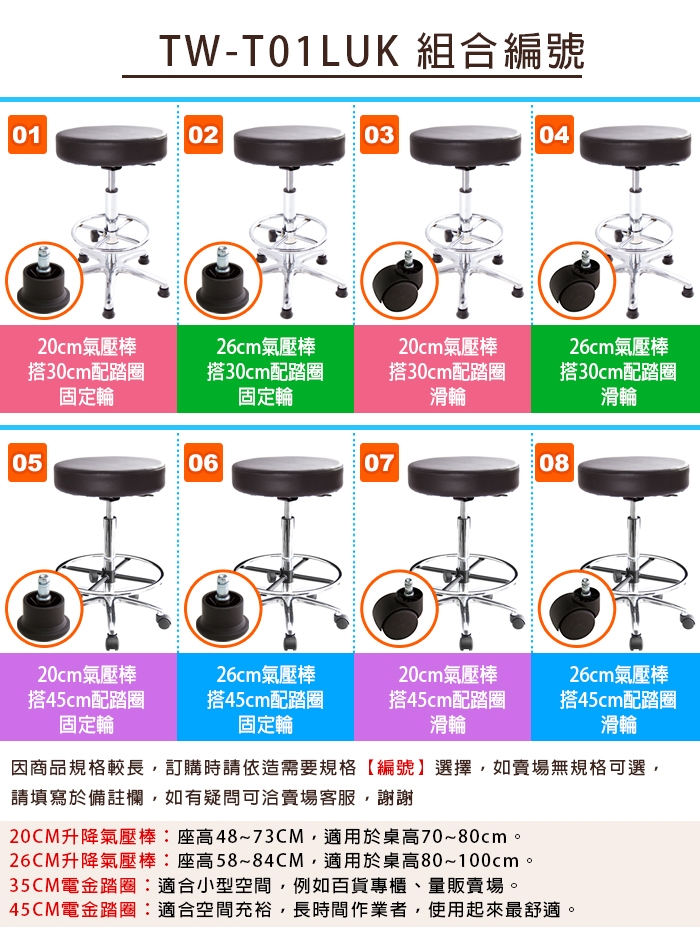 TW-T01LUK 組合編號

01
20cm氣壓棒
搭30cm配踏圈
固定輪

02
26cm氣壓棒
搭30cm配踏圈
固定輪

03
20cm氣壓棒
搭30cm配踏圈
滑輪

04
26cm氣壓棒
搭30cm配踏圈
滑輪

05
20cm氣壓棒
搭45cm配踏圈
固定輪

06
26cm氣壓棒
搭45cm配踏圈
固定輪

07
20cm氣壓棒
搭45cm配踏圈
滑輪

08
26cm氣壓棒
搭45cm配踏圈
滑輪

因商品規格較長，訂購時請依造需要規格【編號】選擇，如賣場無規格可選，請填寫於備註欄，如有疑問可洽賣場客服，謝謝

20CM升降氣壓棒：座高48~73CM，適用於桌高70~80cm。
26CM升降氣壓棒：座高58~84CM，適用於桌高80~100cm。
35CM電金踏圈：適合小型空間，例如百貨專櫃、量販賣場。
45CM電金踏圈：適合空間充裕，長時間作業者，使用起來最舒適。