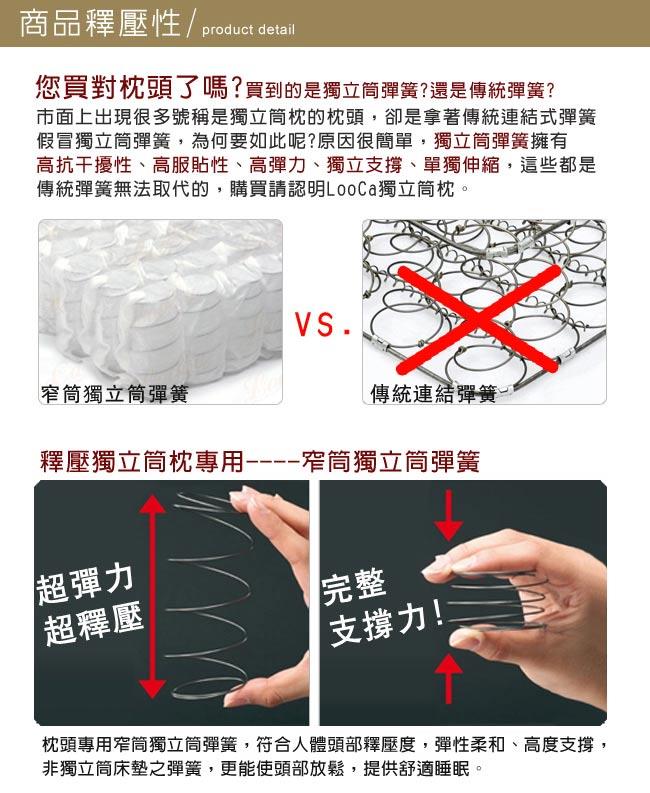 商品釋壓性 / product detail

您買對枕頭了嗎?買到的是獨立筒彈簧?還是傳統彈簧?
市面上出現很多號稱是獨立筒枕的枕頭，卻是拿著傳統連結式彈簧假冒獨立筒彈簧，為何要如此呢?原因很簡單，獨立筒彈簧擁有高抗干擾性、高服貼性、高彈力、獨立支撐、單獨伸縮，這些都是傳統彈簧無法取代的，購買請認明LooCa獨立筒枕。

窄筒獨立筒彈簧

VS.

傳統連結彈簧

釋壓獨立筒枕專用----窄筒獨立筒彈簧

超彈力
超釋壓

完整
支撐力!

枕頭專用窄筒獨立筒彈簧，符合人體頭部釋壓度，彈性柔和、高度支撐，非獨立筒床墊之彈簧，更能使頭部放鬆，提供舒適睡眠。