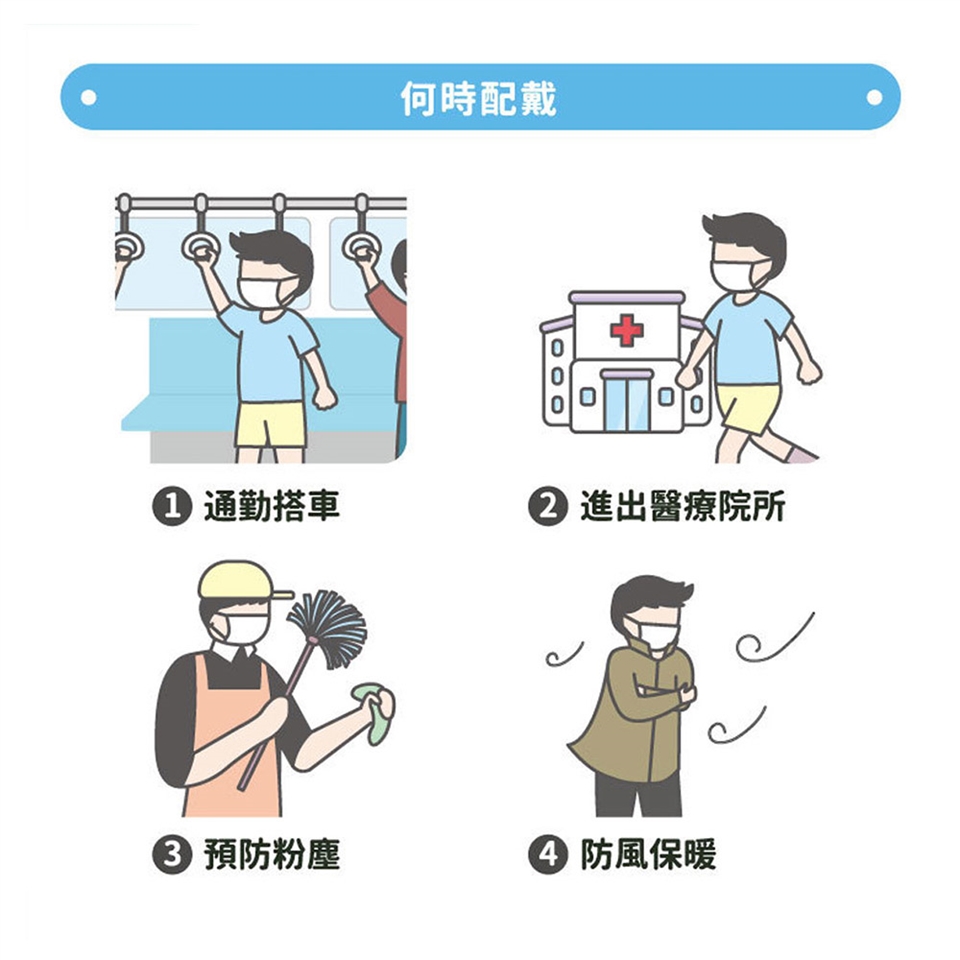 何時配戴

1 通勤搭車

2 進出醫療院所

3 預防粉塵

4 防風保暖