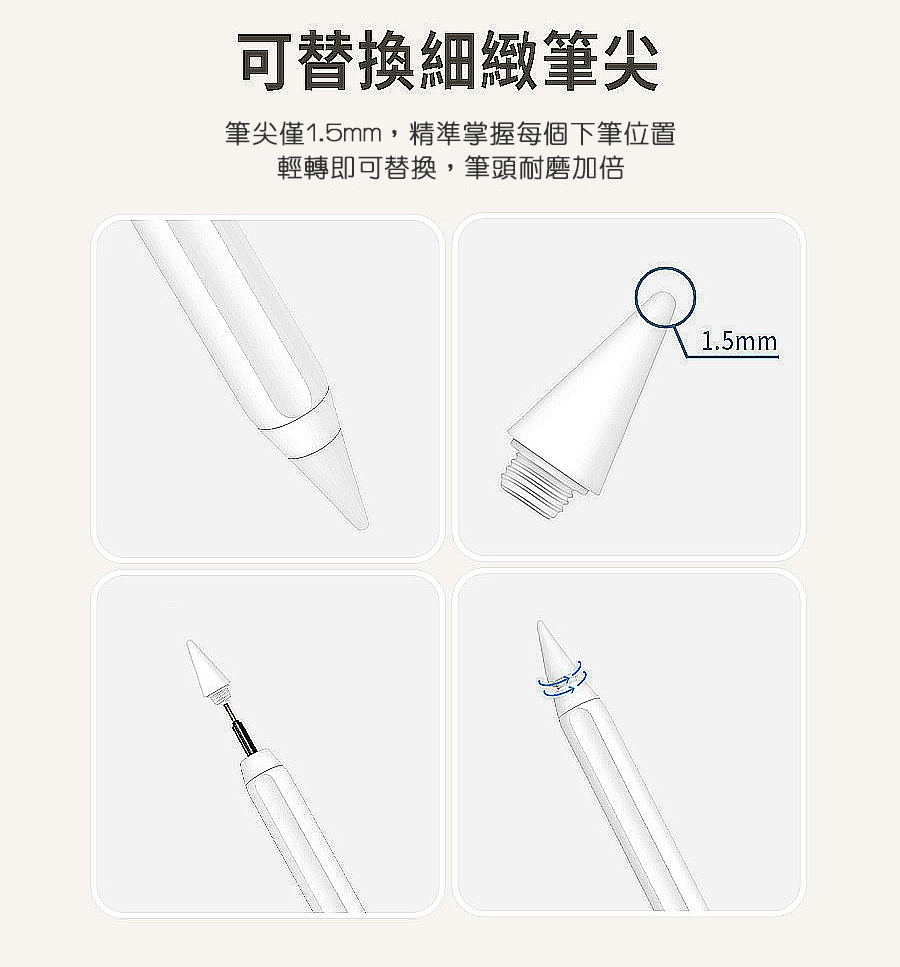 可替換細緻筆尖

筆尖僅1.5mm，精準掌握每個下筆位置
輕轉即可替換，筆頭耐磨加倍

1.5mm