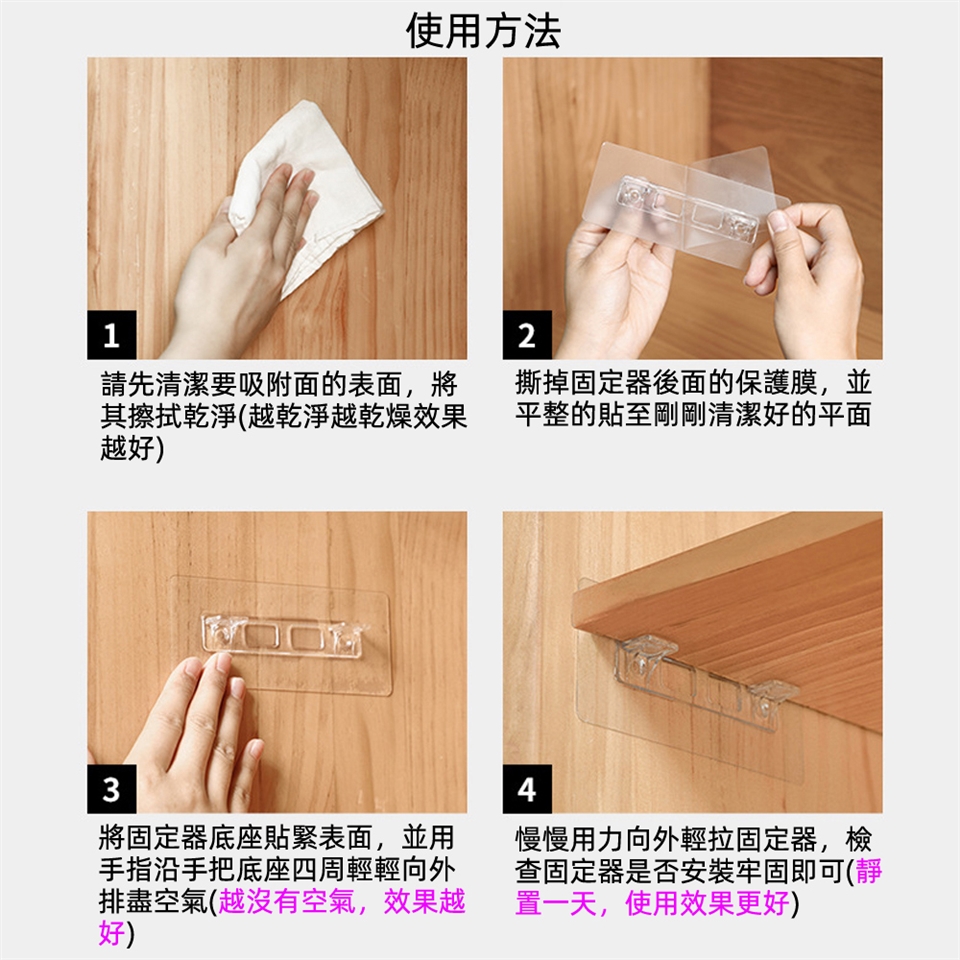 使用方法

1

請先清潔要吸附面的表面，將其擦拭乾淨(越乾淨越乾燥效果越好)

2

撕掉固定器後面的保護膜，並平整的貼至剛剛清潔好的平面

3

將固定器底座貼緊表面，並用手指沿手把底座四周輕輕向外排盡空氣(越沒有空氣，效果越好)

4

慢慢用力向外輕拉固定器，檢查固定器是否安裝牢固即可(靜置一天，使用效果更好)