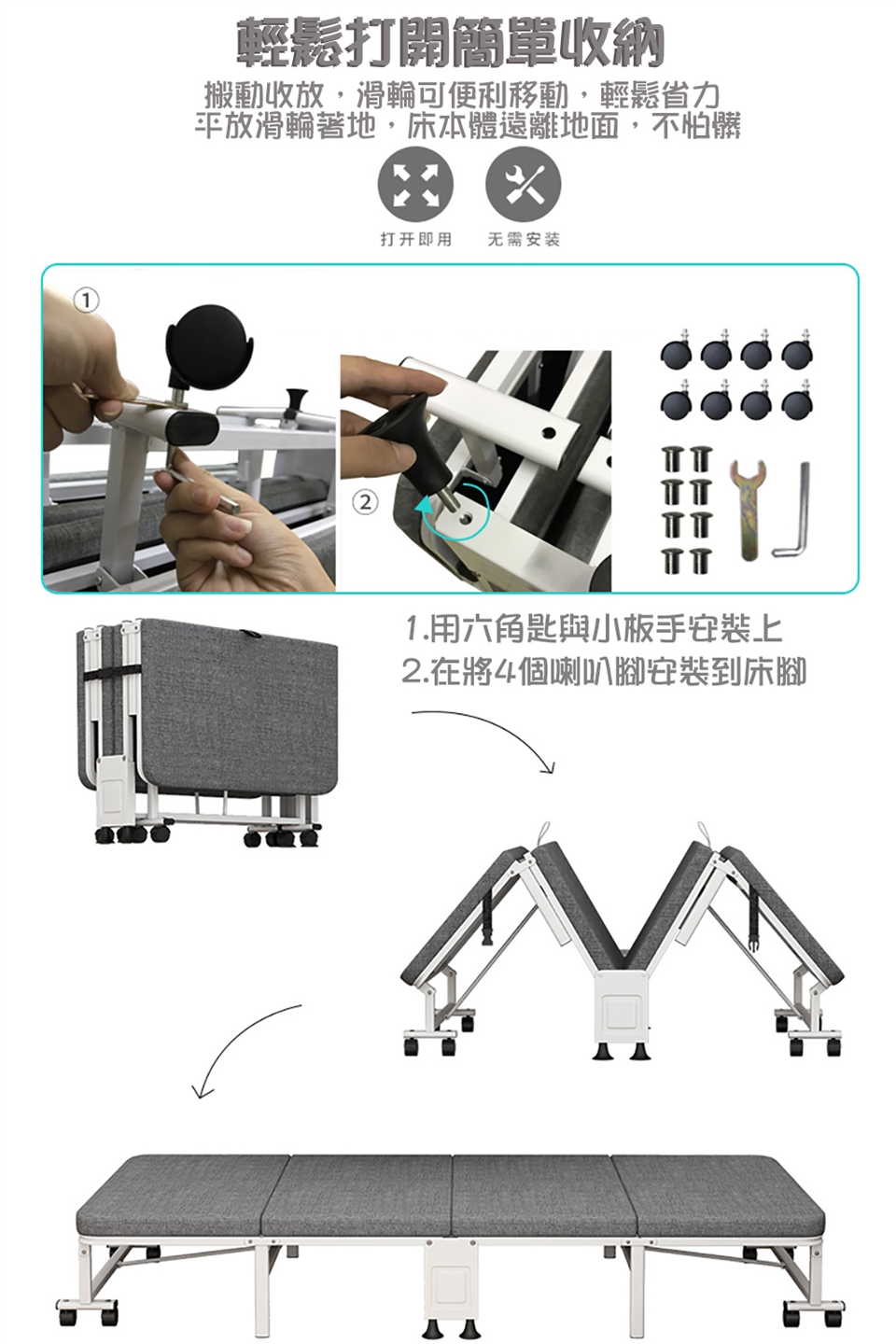 輕鬆打開簡單收納

搬動收放，滑輪可便利移動，輕鬆省力
平放滑輪著地，床本體遠離地面，不怕髒

打开即用　无需安装

①

②

1.用六角匙與小板手安裝上
2.在將4個喇叭腳安裝到床腳