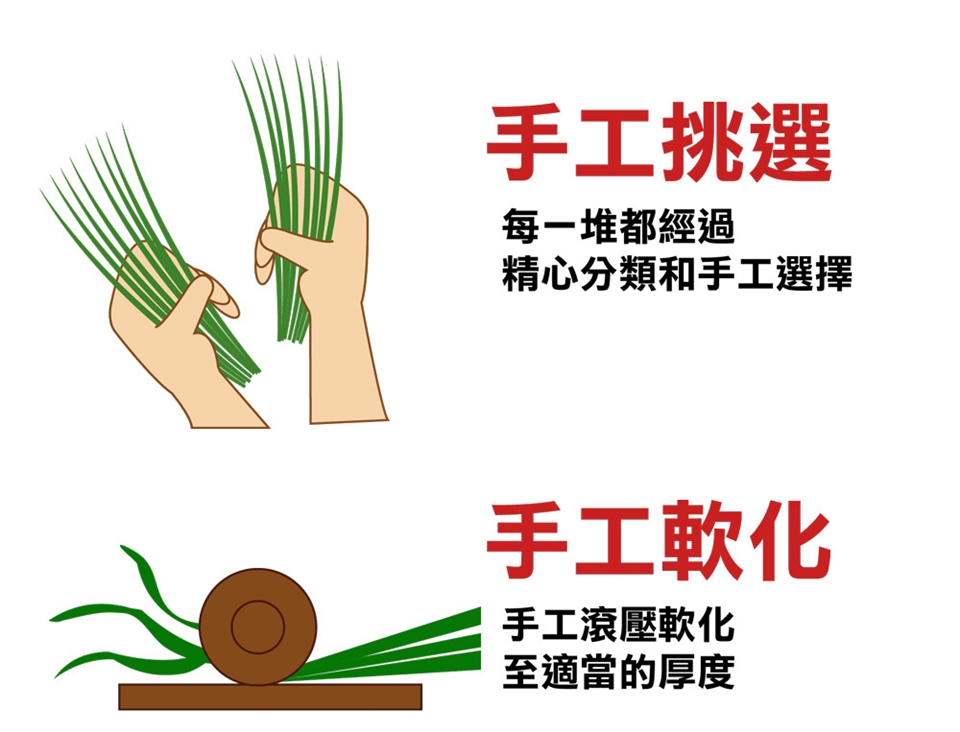 手工挑選

每一堆都經過
精心分類和手工選擇

手工軟化

手工滾壓軟化
至適當的厚度