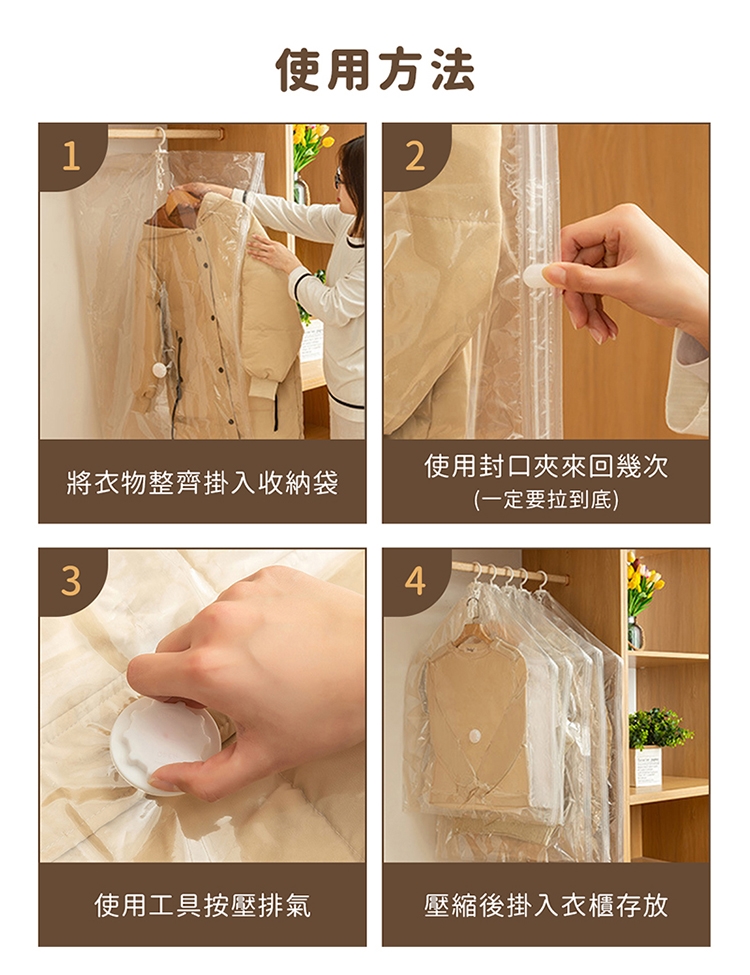 使用方法

1

將衣物整齊掛入收納袋

2

使用封口夾來回幾次
(一定要拉到底)

3

使用工具按壓排氣

4

壓縮後掛入衣櫃存放