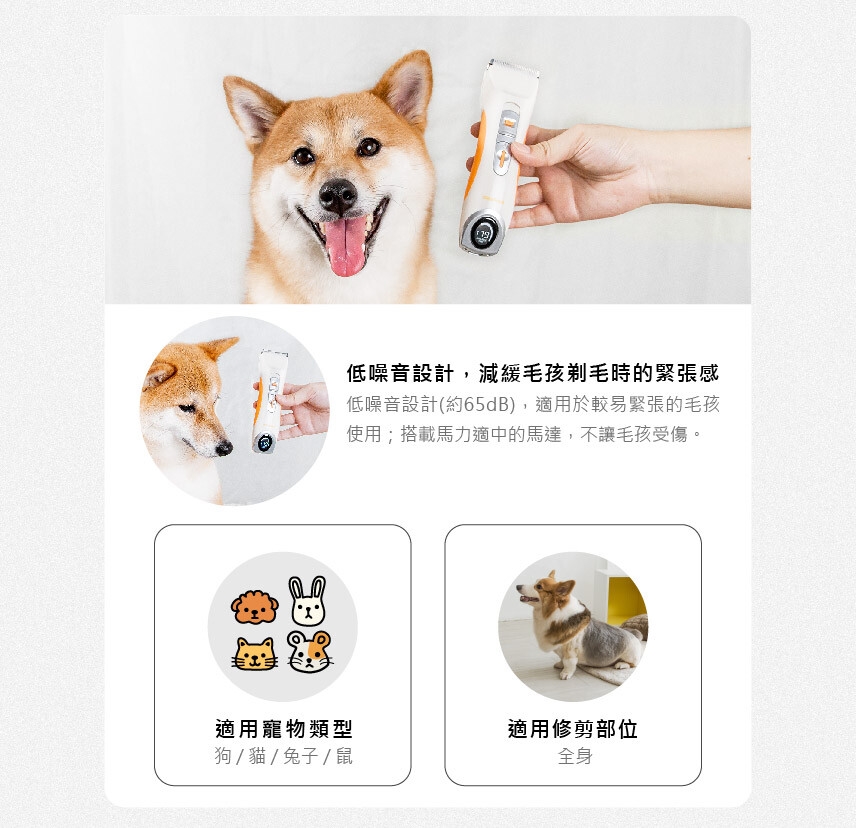 低噪音設計，減緩毛孩剃毛時的緊張感

低噪音設計(約65dB)，適用於較易緊張的毛孩使用；搭載馬力適中的馬達，不讓毛孩受傷。

適用寵物類型
狗 / 貓 / 兔子 / 鼠

適用修剪部位
全身