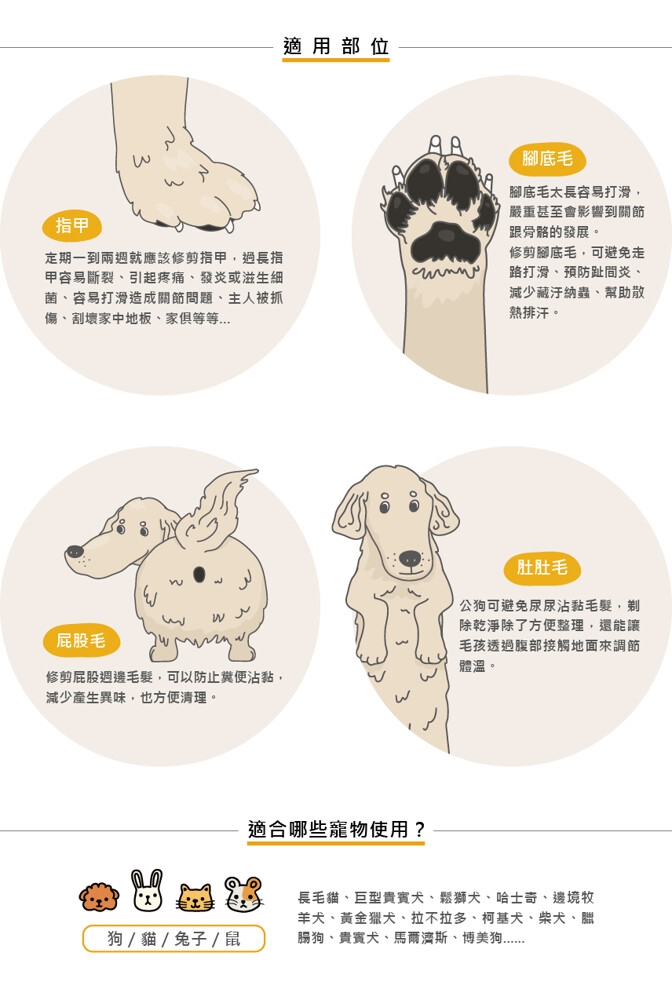 適用部位

指甲
定期一到兩週就應該修剪指甲，過長指甲容易斷裂、引起疼痛、發炎或滋生細菌、容易打滑造成關節問題、主人被抓傷、刮壞家中地板、家俱等等...

腳底毛
腳底毛太長容易打滑，嚴重甚至會影響到關節跟骨骼的發展。
修剪腳底毛，可避免走路打滑、預防趾間炎、減少藏汙納蟲、幫助散熱排汗。

屁股毛
修剪屁股週邊毛髮，可以防止糞便沾黏，減少產生異味，也方便清理。

肚肚毛
公狗可避免尿尿沾黏毛髮，剃除乾淨除了方便整理，還能讓毛孩透過腹部接觸地面來調節體溫。

適合哪些寵物使用？

狗 / 貓 / 兔子 / 鼠

長毛貓、巨型貴賓犬、鬆獅犬、哈士奇、邊境牧羊犬、黃金獵犬、拉不拉多、柯基犬、柴犬、臘腸狗、貴賓犬、馬爾濟斯、博美狗......