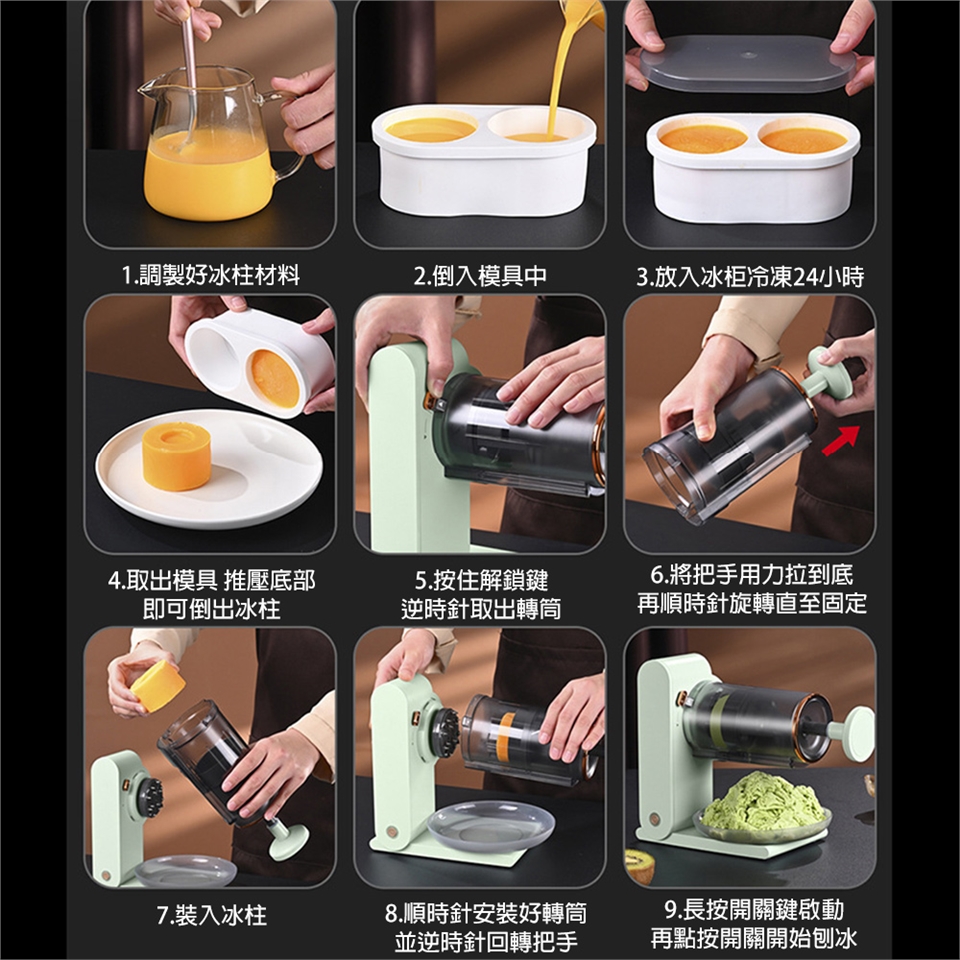 1.調製好冰柱材料

2.倒入模具中

3.放入冰柜冷凍24小時

4.取出模具 推壓底部
即可倒出冰柱

5.按住解鎖鍵
逆時針取出轉筒

6.將把手用力拉到底
再順時針旋轉直至固定

7.裝入冰柱

8.順時針安裝好轉筒
並逆時針回轉把手

9.長按開關鍵啟動
再點按開關開始刨冰