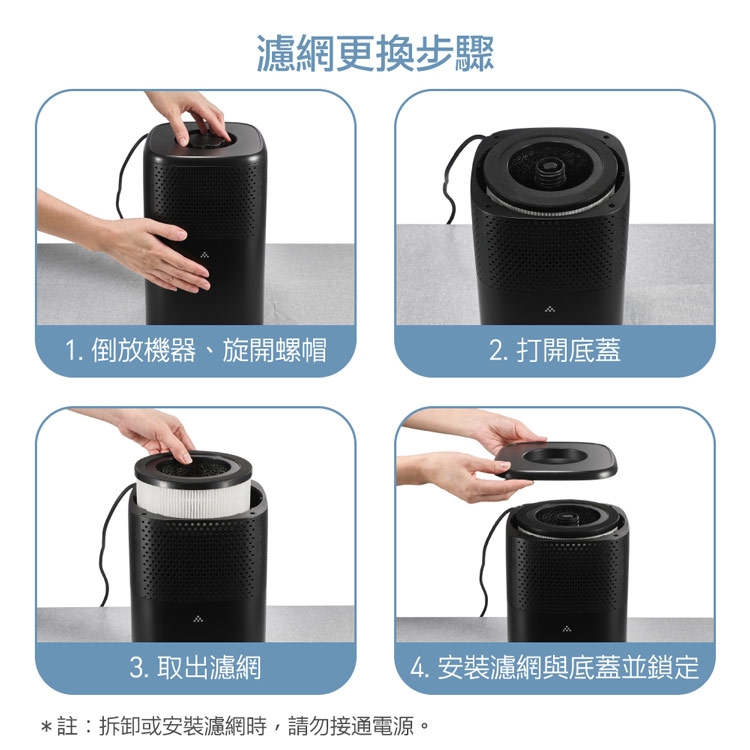 濾網更換步驟

1. 倒放機器、旋開螺帽

2. 打開底蓋

3. 取出濾網

4. 安裝濾網與底蓋並鎖定

＊註：拆卸或安裝濾網時，請勿接通電源。