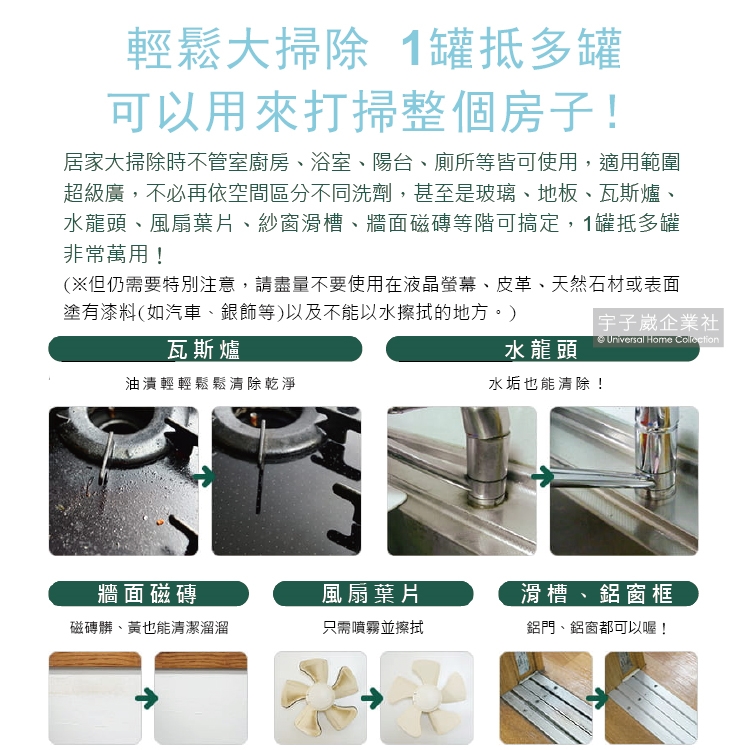 輕鬆大掃除 1罐抵多罐
可以用來打掃整個房子！

居家大掃除時不管室廚房、浴室、陽台、廁所等皆可使用，適用範圍超級廣，不必再依空間區分不同洗劑，甚至是玻璃、地板、瓦斯爐、水龍頭、風扇葉片、紗窗滑槽、牆面磁磚等階可搞定，1罐抵多罐非常萬用！

(※但仍需要特別注意，請盡量不要使用在液晶螢幕、皮革、天然石材或表面塗有漆料(如汽車、銀飾等)以及不能以水擦拭的地方。)

宇子崴企業社
© Universal Home Collection

瓦斯爐
油漬輕輕鬆鬆清除乾淨

水龍頭
水垢也能清除！

牆面磁磚
磁磚髒、黃也能清潔溜溜

風扇葉片
只需噴霧並擦拭

滑槽、鋁窗框
鋁門、鋁窗都可以喔！