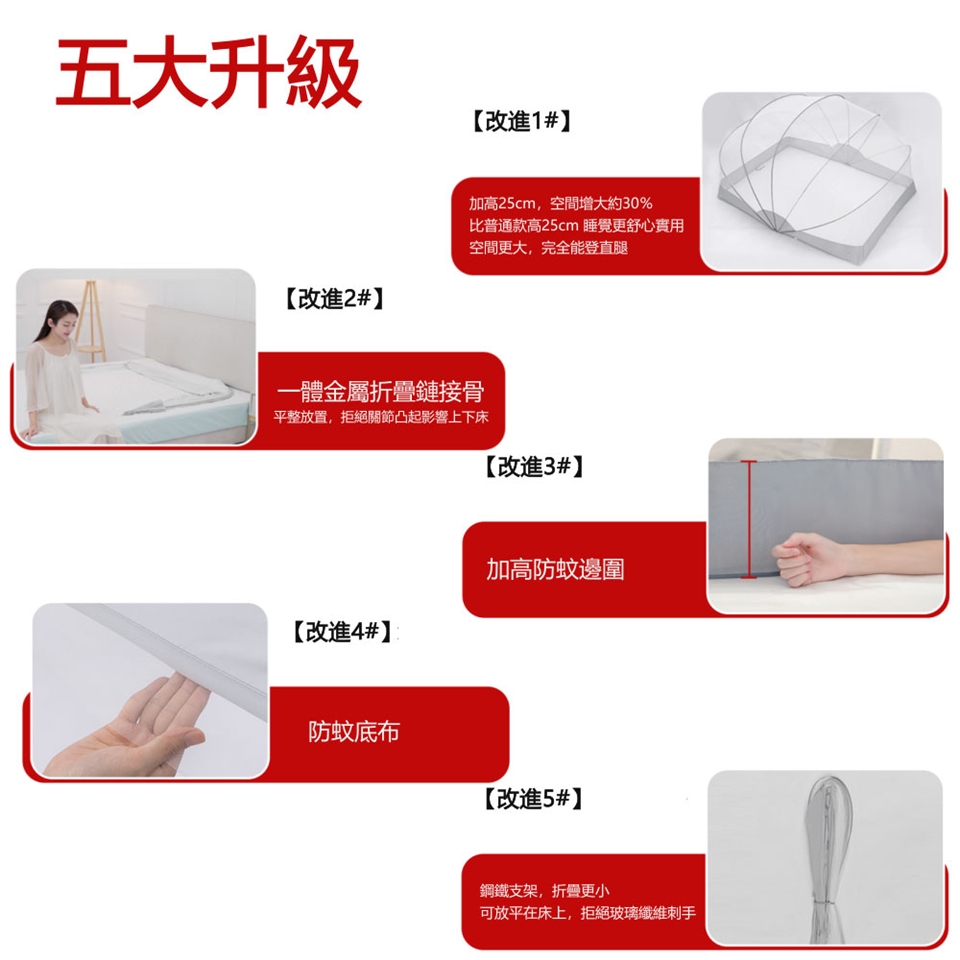 五大升級

【改進1#】

加高25cm，空間增大約30%
比普通款高25cm 睡覺更舒心實用
空間更大，完全能登直腿

【改進2#】

一體金屬折疊鏈接骨
平整放置，拒絕關節凸起影響上下床

【改進3#】

加高防蚊邊圍

【改進4#】

防蚊底布

【改進5#】

鋼鐵支架，折疊更小
可放平在床上，拒絕玻璃纖維刺手