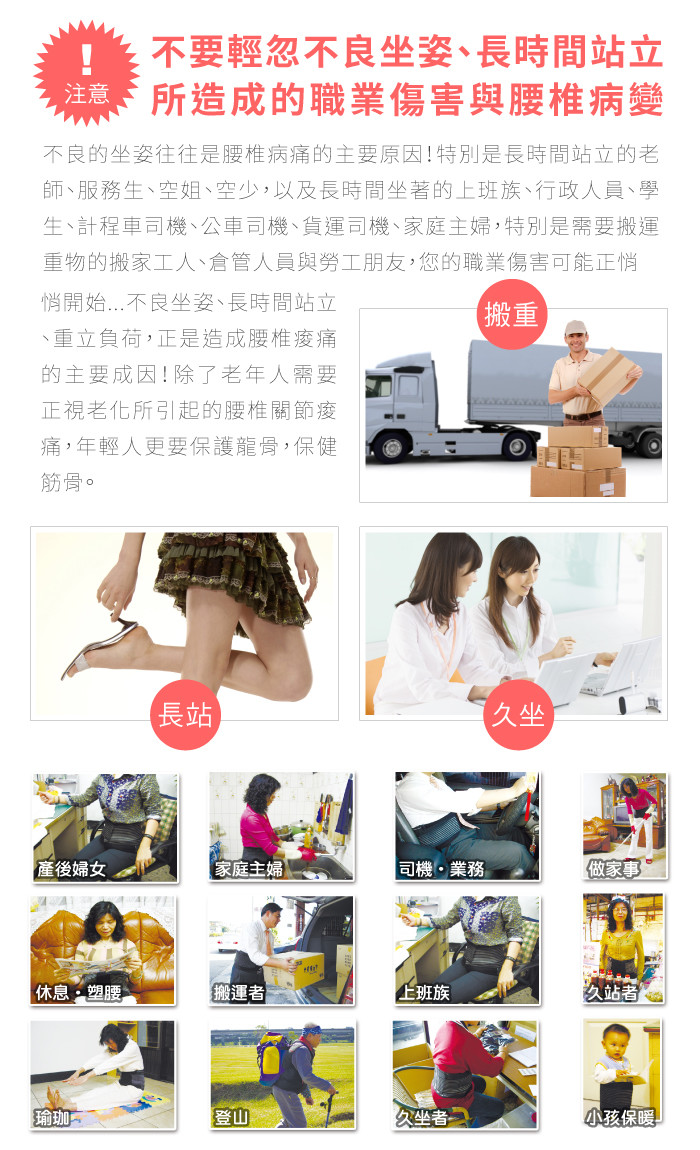 !
注意
不要輕忽不良坐姿、長時間站立所造成的職業傷害與腰椎病變

不良的坐姿往往是腰椎病痛的主要原因!特別是長時間站立的老師、服務生、空姐、空少,以及長時間坐著的上班族、行政人員、學生、計程車司機、公車司機、貨運司機、家庭主婦,特別是需要搬運重物的搬家工人、倉管人員與勞工朋友,您的職業傷害可能正悄悄開始...不良坐姿、長時間站立、重立負荷,正是造成腰椎痠痛的主要成因!除了老年人需要正視老化所引起的腰椎關節痠痛,年輕人更要保護龍骨,保健筋骨。

搬重

長站

久坐

產後婦女

家庭主婦

司機・業務

做家事

休息・塑腰

搬運者

上班族

久站者

瑜珈

登山

久坐者

小孩保暖