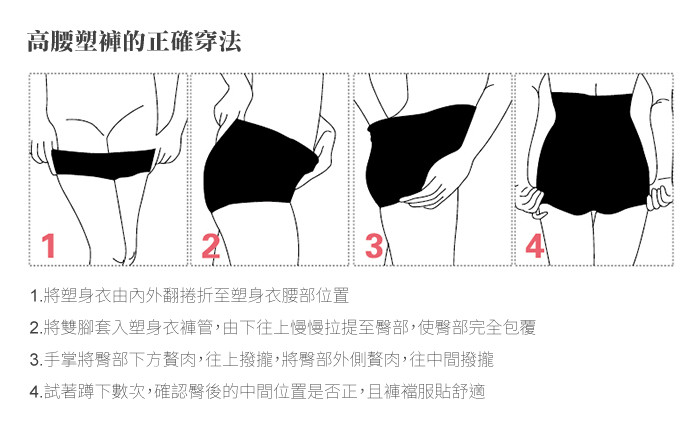 高腰塑褲的正確穿法

1

2

3

4

1.將塑身衣由內外翻捲折至塑身衣腰部位置

2.將雙腳套入塑身衣褲管,由下往上慢慢拉提至臀部,使臀部完全包覆

3.手掌將臀部下方贅肉,往上撥攏,將臀部外側贅肉,往中間撥攏

4.試著蹲下數次,確認臀後的中間位置是否正,且褲襠服貼舒適