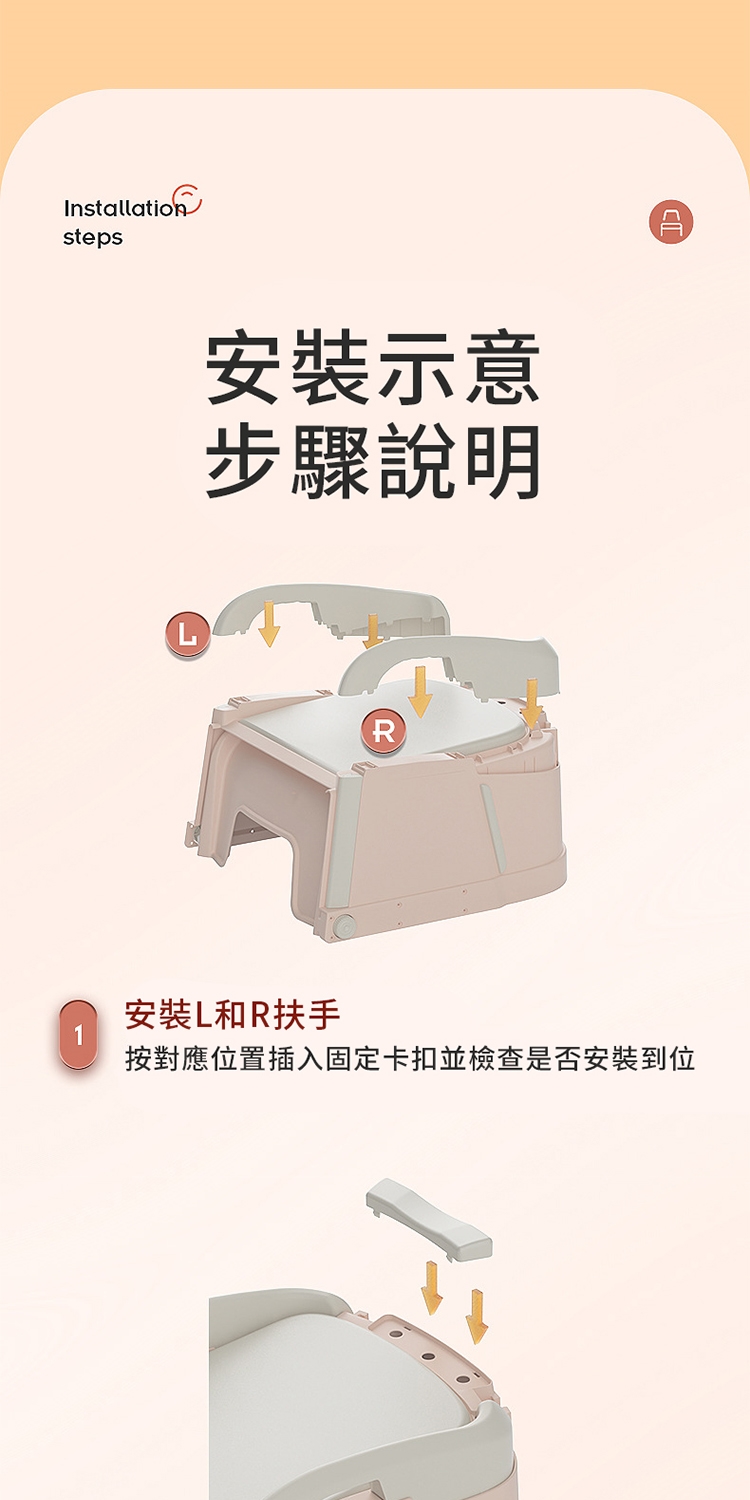 Installation steps

安裝示意
步驟說明

L

R

1

安裝L和R扶手
按對應位置插入固定卡扣並檢查是否安裝到位