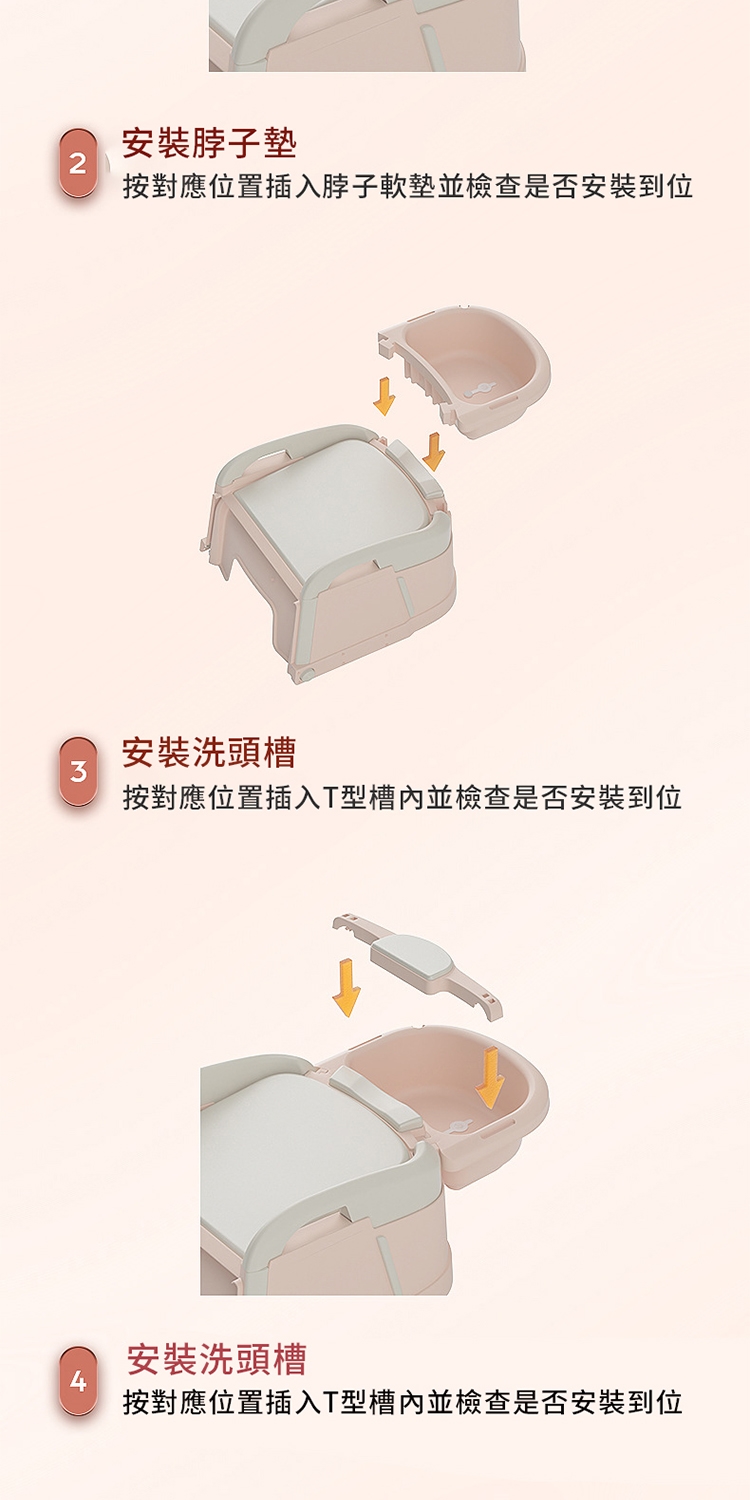 2
安裝脖子墊
按對應位置插入脖子軟墊並檢查是否安裝到位

3
安裝洗頭槽
按對應位置插入T型槽內並檢查是否安裝到位

4
安裝洗頭槽
按對應位置插入T型槽內並檢查是否安裝到位