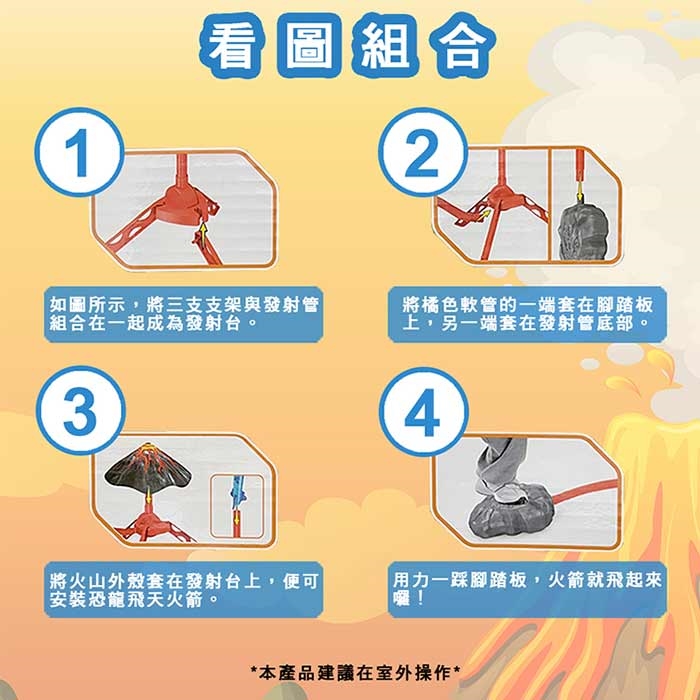 看圖組合

1

如圖所示，將三支支架與發射管組合在一起成為發射台。

2

將橘色軟管的一端套在腳踏板上，另一端套在發射管底部。

3

將火山外殼套在發射台上，便可安裝恐龍飛天火箭。

4

用力一踩腳踏板，火箭就飛起來囉！

*本產品建議在室外操作*