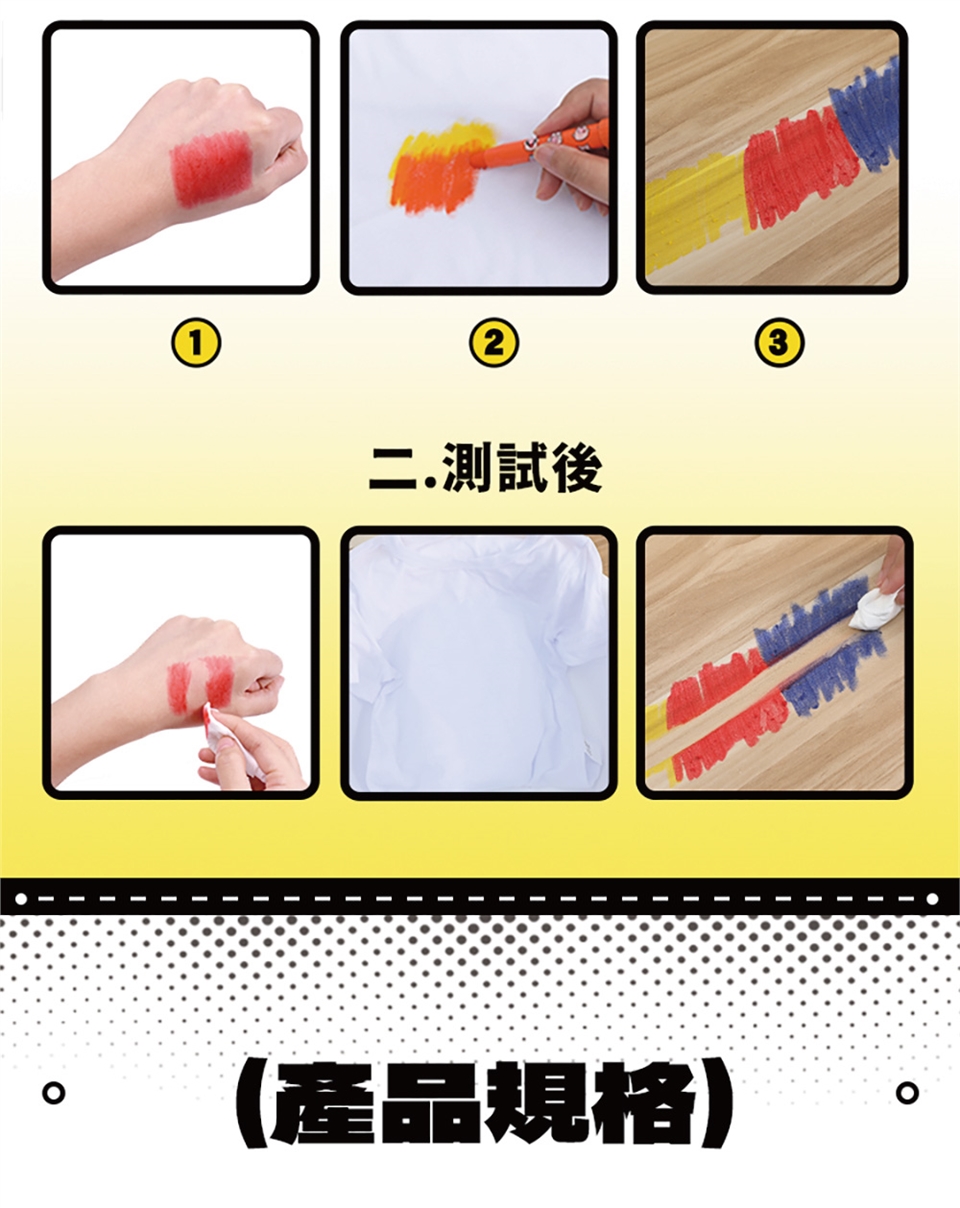 1

2

3

二.測試後

(產品規格)