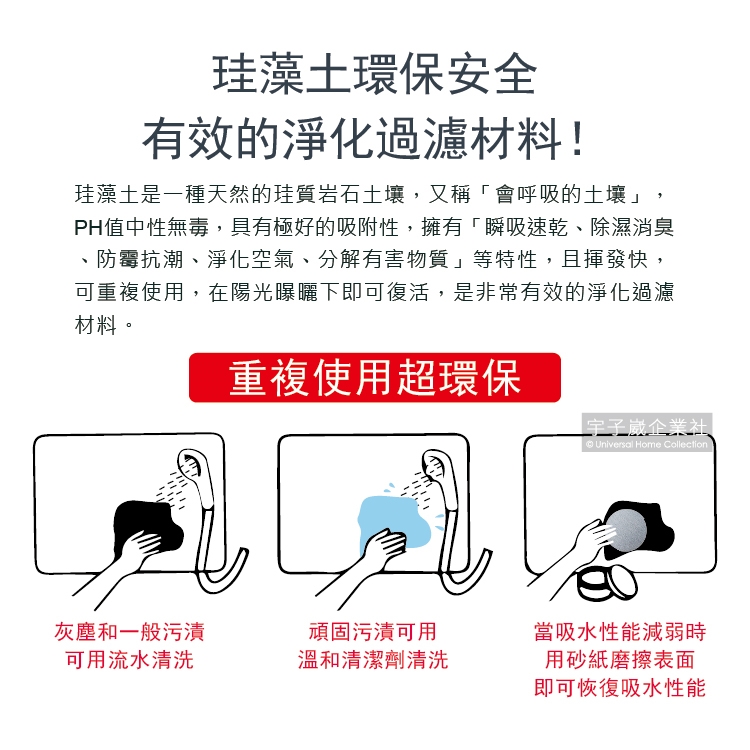 珪藻土環保安全
有效的淨化過濾材料！

珪藻土是一種天然的珪質岩石土壤，又稱「會呼吸的土壤」，PH值中性無毒，具有極好的吸附性，擁有「瞬吸速乾、除濕消臭、防霉抗潮、淨化空氣、分解有害物質」等特性，且揮發快，可重複使用，在陽光曝曬下即可復活，是非常有效的淨化過濾材料。

重複使用超環保

宇子崴企業社
© Universal Home Collection

灰塵和一般污漬
可用流水清洗

頑固污漬可用
溫和清潔劑清洗

當吸水性能減弱時
用砂紙磨擦表面
即可恢復吸水性能