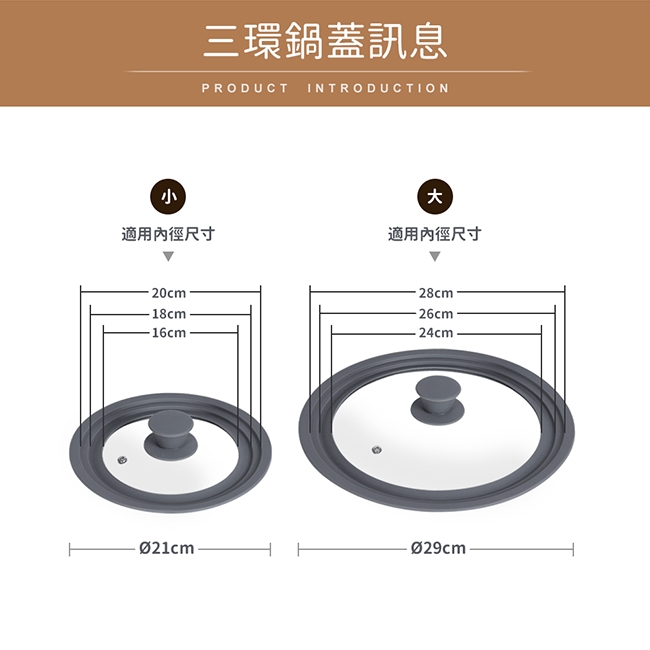 三環鍋蓋訊息

PRODUCT INTRODUCTION

小

適用內徑尺寸

20cm
18cm
16cm

Ø21cm

大

適用內徑尺寸

28cm
26cm
24cm

Ø29cm