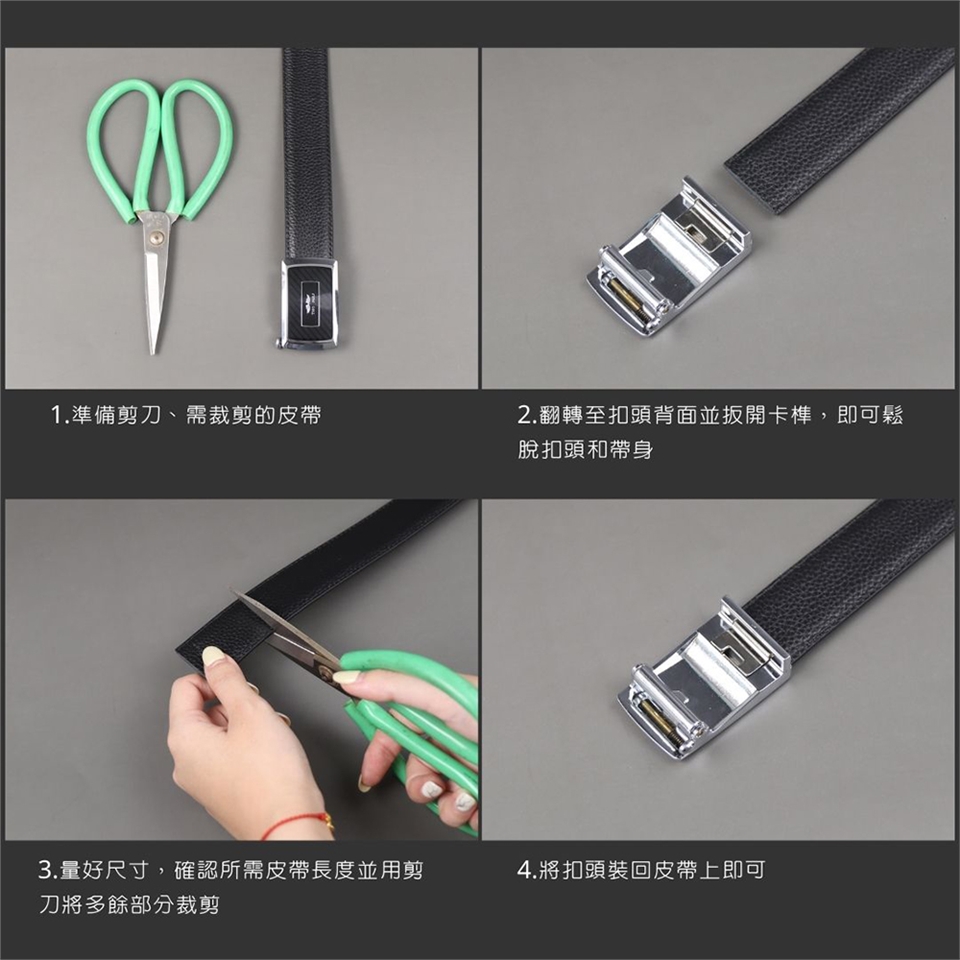 1.準備剪刀、需裁剪的皮帶

2.翻轉至扣頭背面並扳開卡榫，即可鬆脫扣頭和帶身

3.量好尺寸，確認所需皮帶長度並用剪刀將多餘部分裁剪

4.將扣頭裝回皮帶上即可