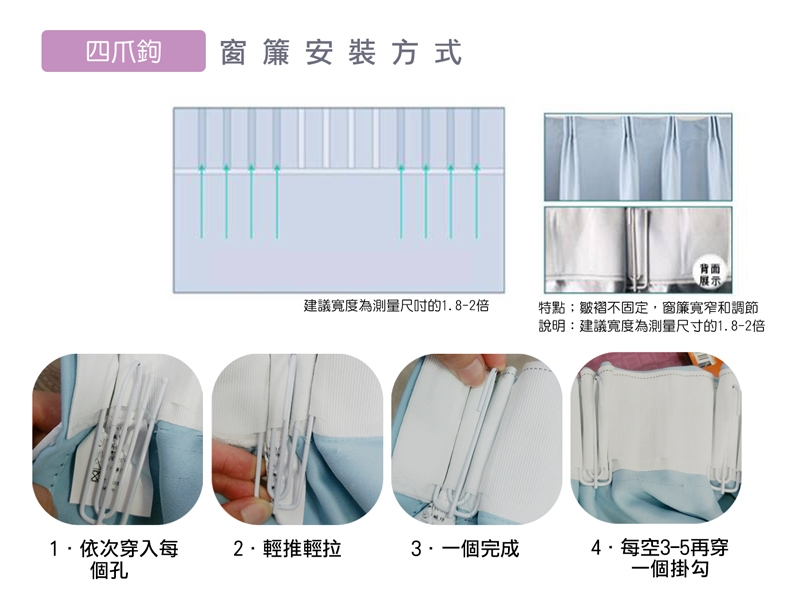 四爪鉤

窗簾安裝方式

建議寬度為測量尺吋的1.8-2倍

背面展示

特點：皺褶不固定，窗簾寬窄和調節
說明：建議寬度為測量尺寸的1.8-2倍

1．依次穿入每個孔

2．輕推輕拉

3．一個完成

4．每空3-5再穿一個掛勾