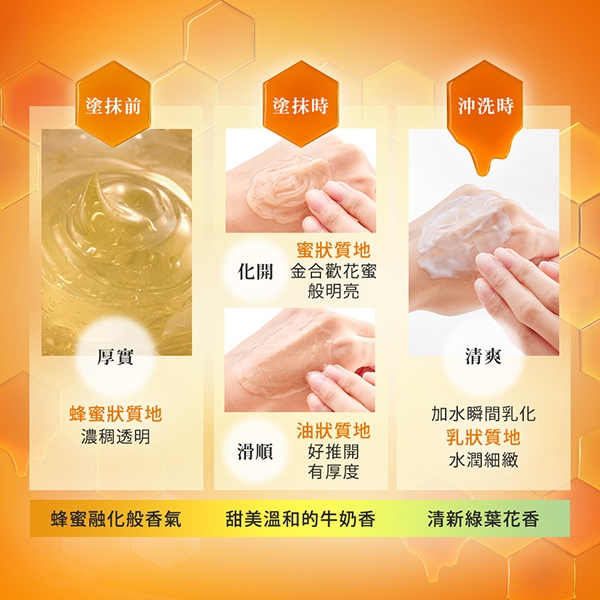 塗抹前

厚實

蜂蜜狀質地
濃稠透明

塗抹時

化開

蜜狀質地
金合歡花蜜
般明亮

滑順

油狀質地
好推開
有厚度

沖洗時

清爽

加水瞬間乳化
乳狀質地
水潤細緻

蜂蜜融化般香氣

甜美溫和的牛奶香

清新綠葉花香