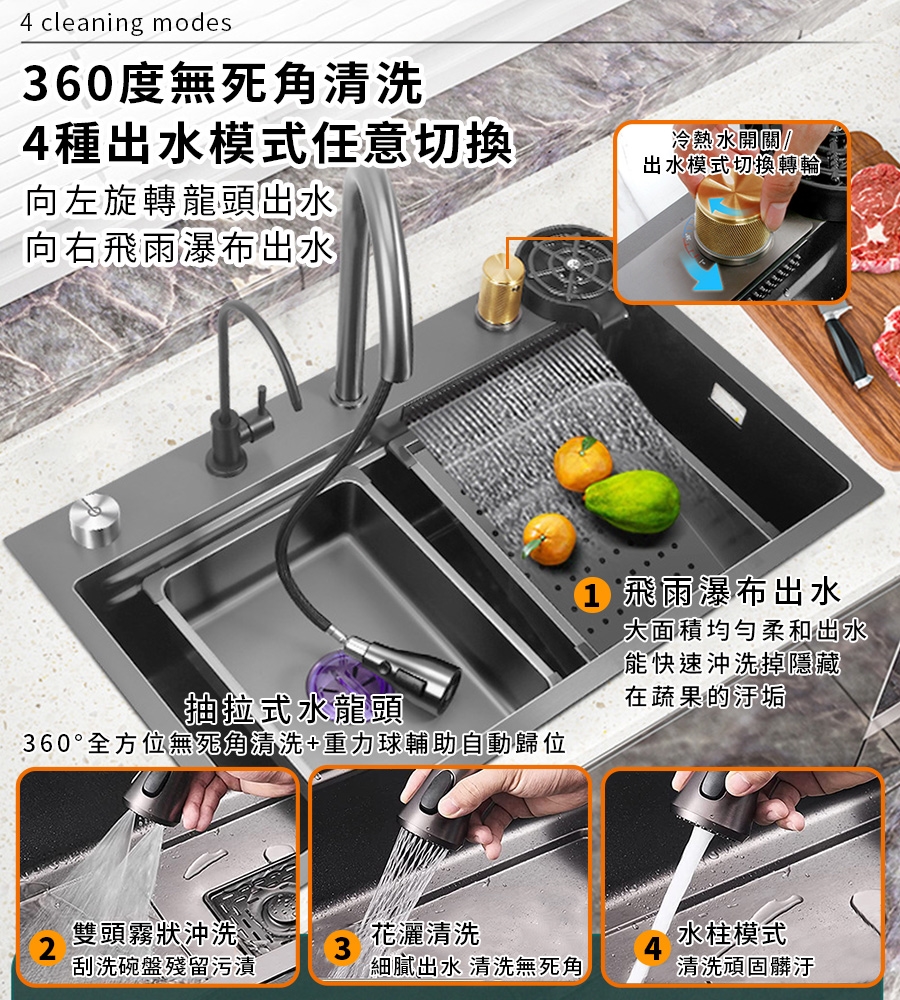 4 cleaning modes

360度無死角清洗
4種出水模式任意切換

向左旋轉龍頭出水
向右飛雨瀑布出水

冷熱水開關/
出水模式切換轉輪

1 飛雨瀑布出水
大面積均勻柔和出水
能快速沖洗掉隱藏
在蔬果的汙垢

抽拉式水龍頭
360°全方位無死角清洗+重力球輔助自動歸位

2 雙頭霧狀沖洗
刮洗碗盤殘留污漬

3 花灑清洗
細膩出水 清洗無死角

4 水柱模式
清洗頑固髒汙