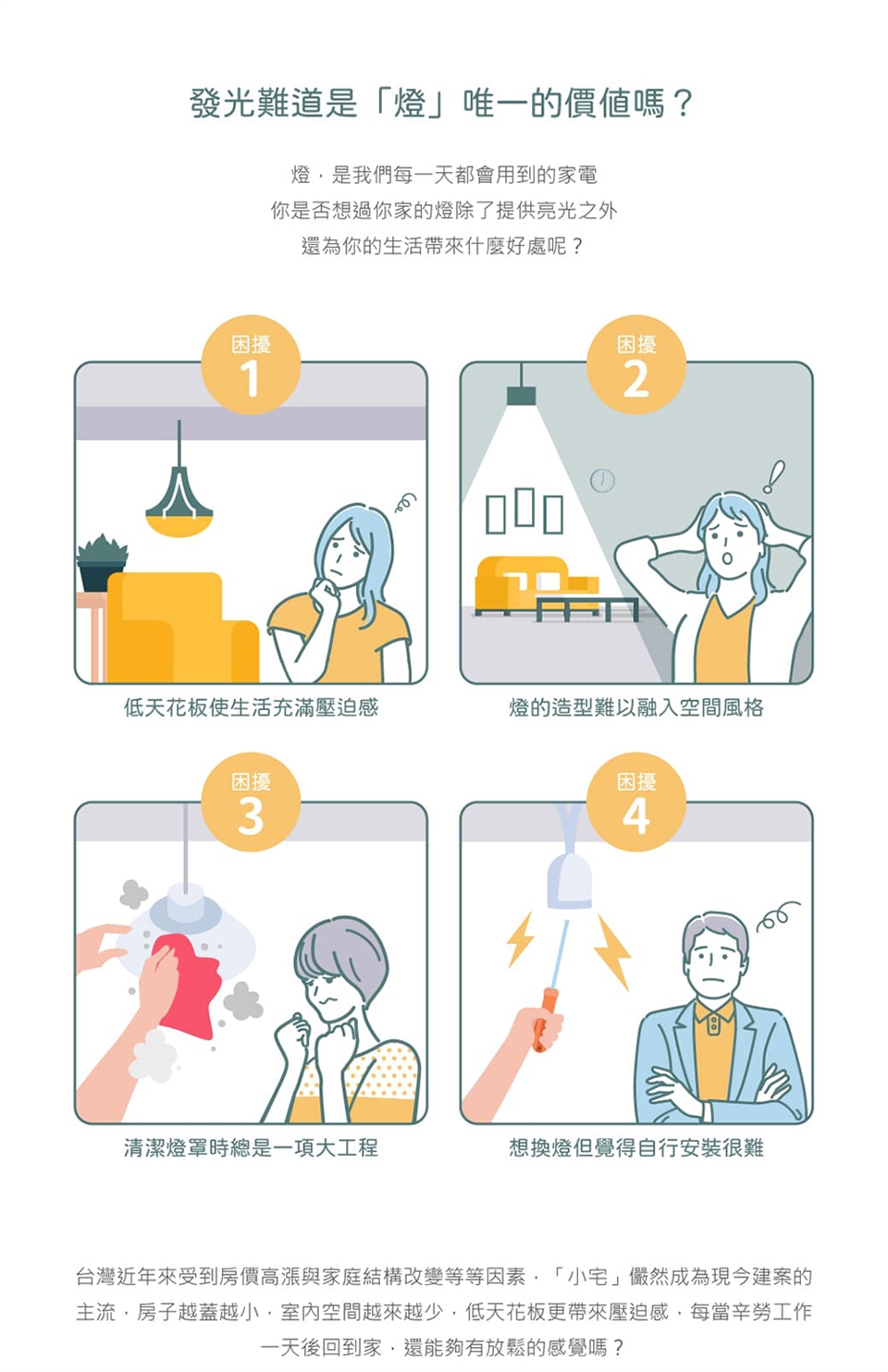 發光難道是「燈」唯一的價值嗎？

燈，是我們每一天都會用到的家電
你是否想過你家的燈除了提供亮光之外
還為你的生活帶來什麼好處呢？

困擾
1
低天花板使生活充滿壓迫感

困擾
2
燈的造型難以融入空間風格

困擾
3
清潔燈罩時總是一項大工程

困擾
4
想換燈但覺得自行安裝很難

台灣近年來受到房價高漲與家庭結構改變等等因素，「小宅」儼然成為現今建案的主流，房子越蓋越小，室內空間越來越少，低天花板更帶來壓迫感，每當辛勞工作一天後回到家，還能夠有放鬆的感覺嗎？