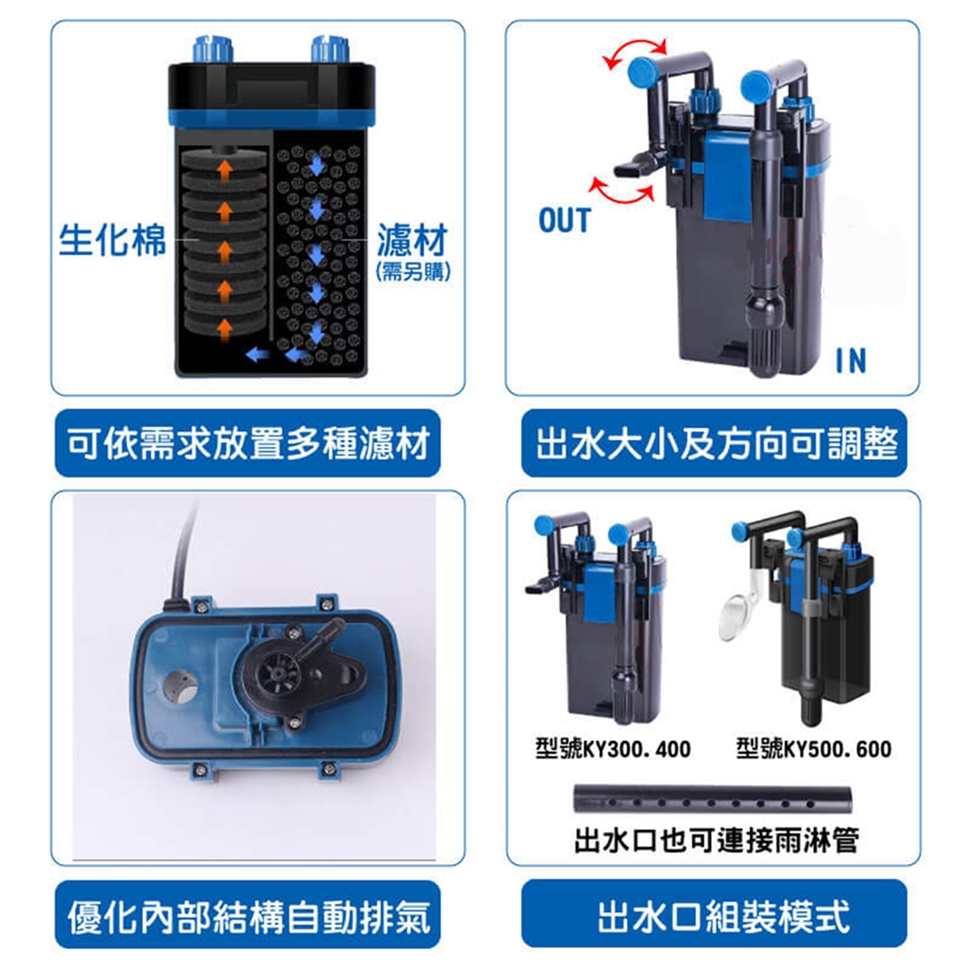 生化棉

濾材
(需另購)

可依需求放置多種濾材

OUT

IN

出水大小及方向可調整

優化內部結構自動排氣

型號KY300. 400

型號KY500. 600

出水口也可連接雨淋管

出水口組裝模式