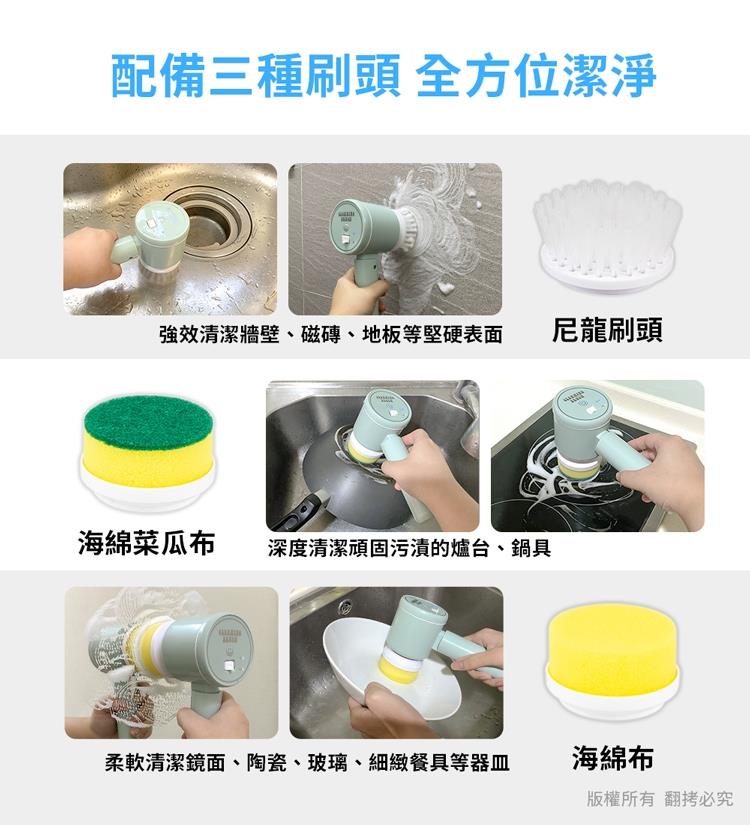 配備三種刷頭 全方位潔淨

強效清潔牆壁、磁磚、地板等堅硬表面

尼龍刷頭

海綿菜瓜布

深度清潔頑固污漬的爐台、鍋具

柔軟清潔鏡面、陶瓷、玻璃、細緻餐具等器皿

海綿布

版權所有 翻拷必究