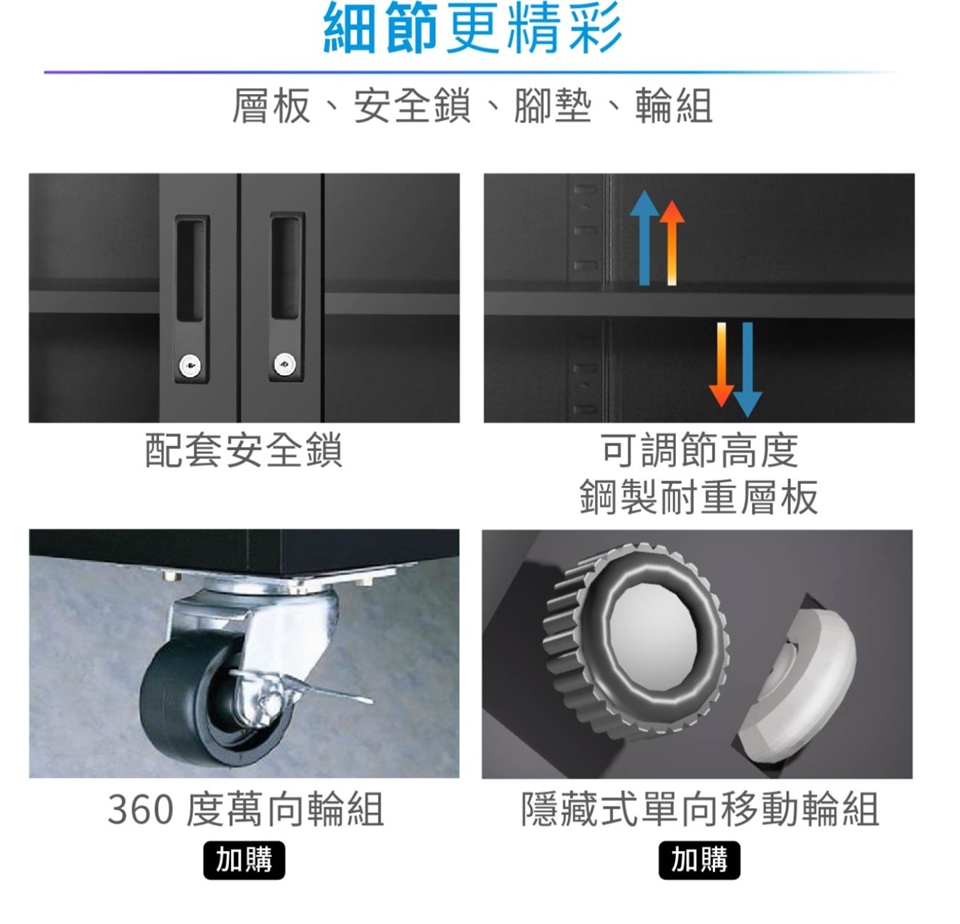 細節更精彩

層板、安全鎖、腳墊、輪組

配套安全鎖

可調節高度
鋼製耐重層板

360 度萬向輪組

加購

隱藏式單向移動輪組

加購