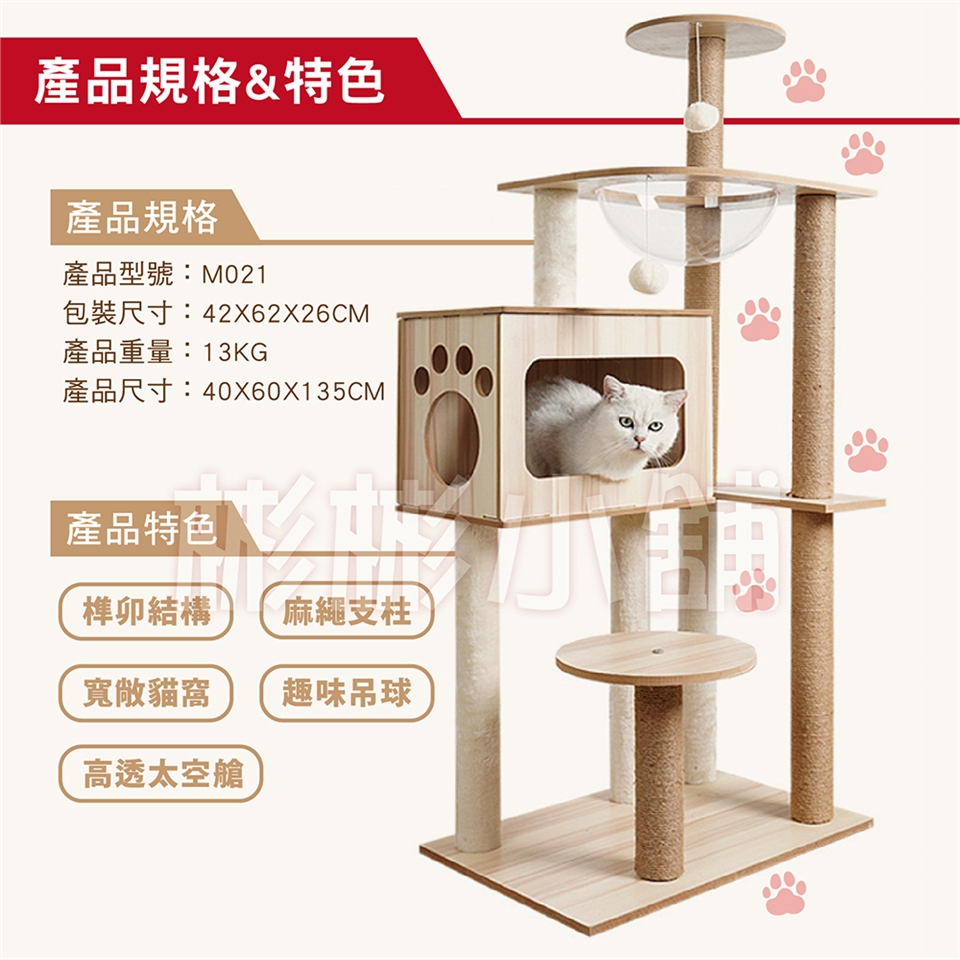 產品規格&特色

產品規格

產品型號：M021
包裝尺寸：42X62X26CM
產品重量：13KG
產品尺寸：40X60X135CM

產品特色

榫卯結構
麻繩支柱
寬敞貓窩
趣味吊球
高透太空艙

彬彬小舖