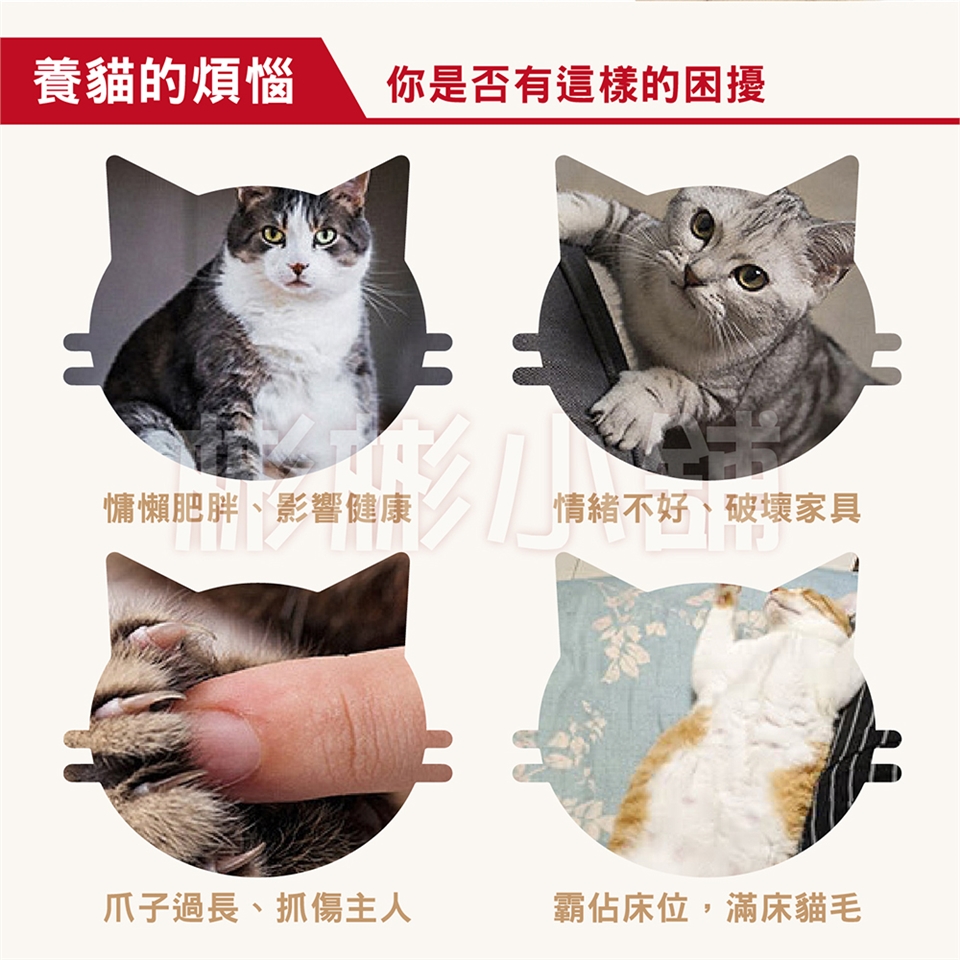 養貓的煩惱

你是否有這樣的困擾

彬彬小舖

慵懶肥胖、影響健康

情緒不好、破壞家具

爪子過長、抓傷主人

霸佔床位，滿床貓毛