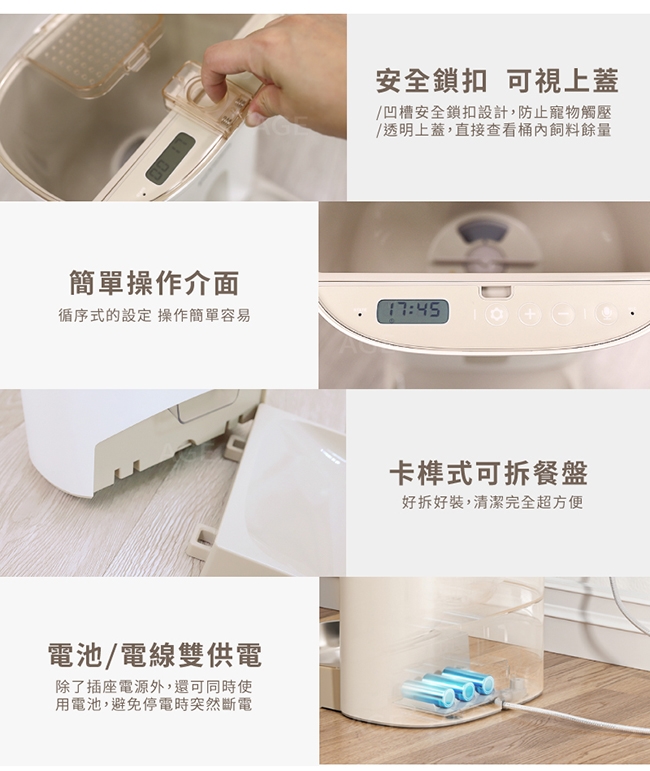 安全鎖扣 可視上蓋

/凹槽安全鎖扣設計，防止寵物觸壓
/透明上蓋，直接查看桶內飼料餘量

簡單操作介面

循序式的設定 操作簡單容易

17:45

卡榫式可拆餐盤

好拆好裝，清潔完全超方便

電池/電線雙供電

除了插座電源外，還可同時使用電池，避免停電時突然斷電