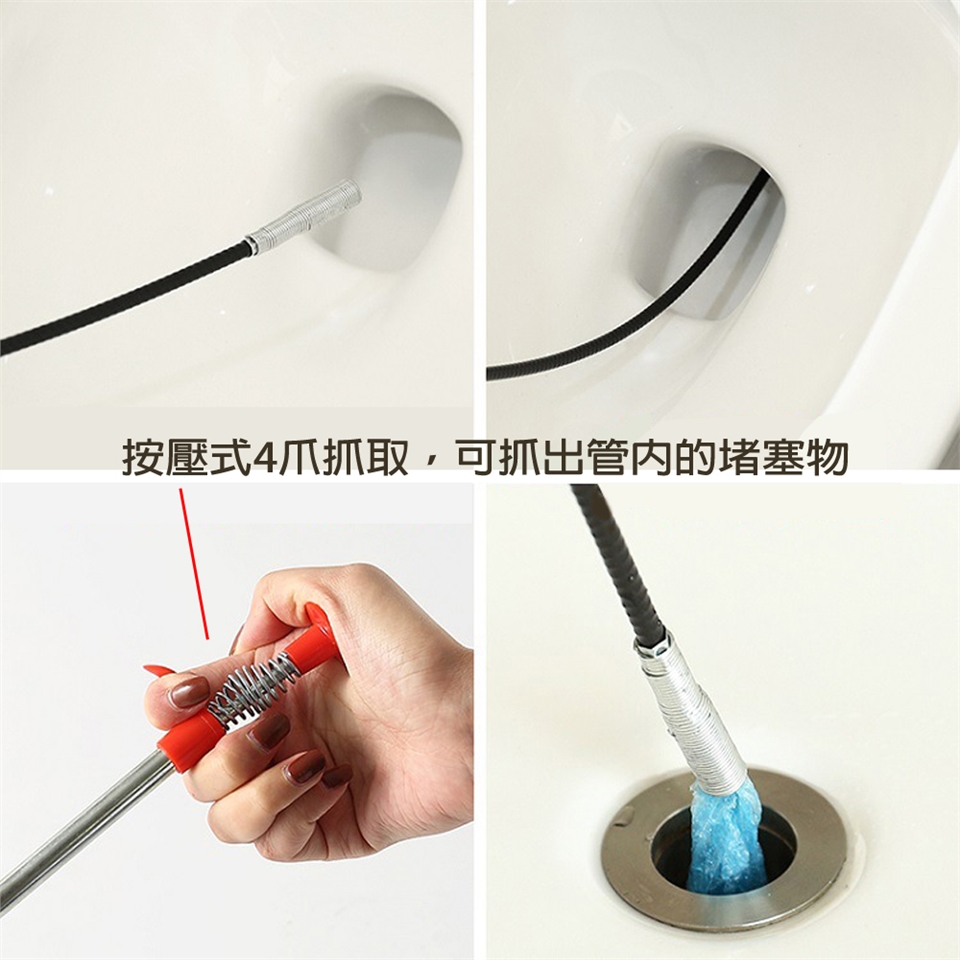 按壓式4爪抓取，可抓出管内的堵塞物