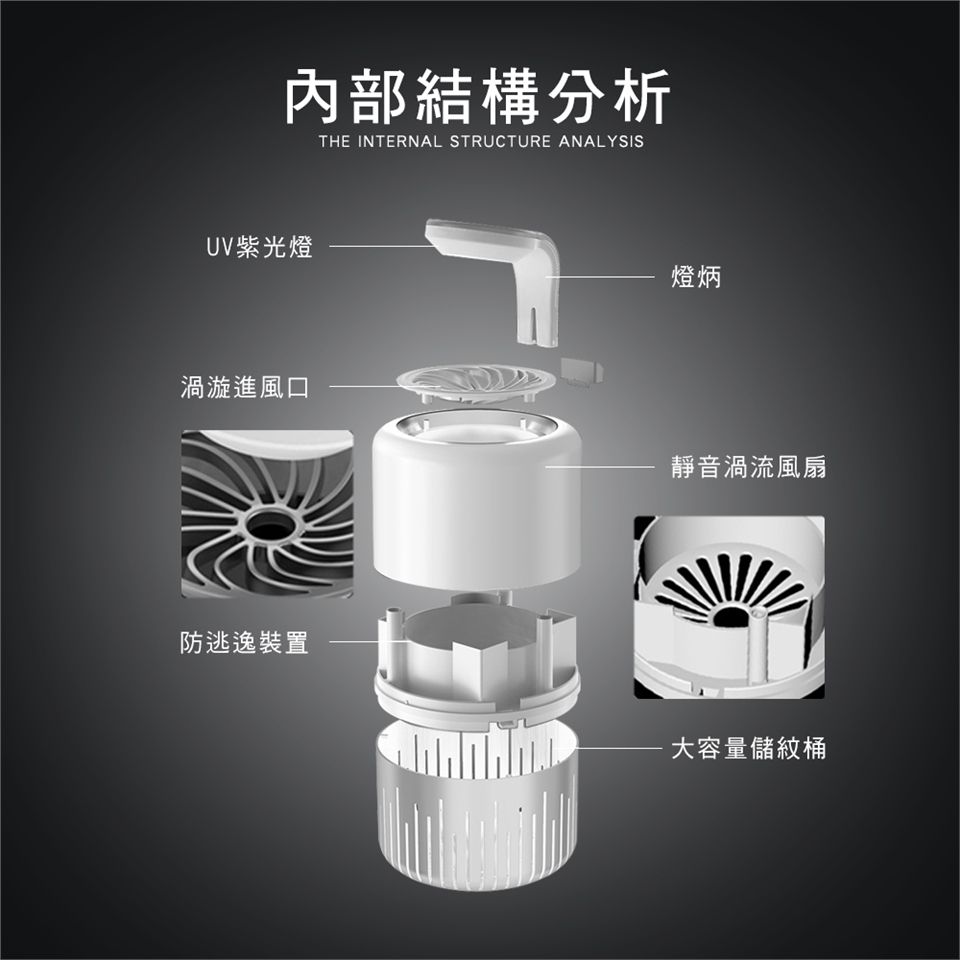 內部結構分析
THE INTERNAL STRUCTURE ANALYSIS

UV紫光燈

燈炳

渦漩進風口

靜音渦流風扇

防逃逸裝置

大容量儲紋桶