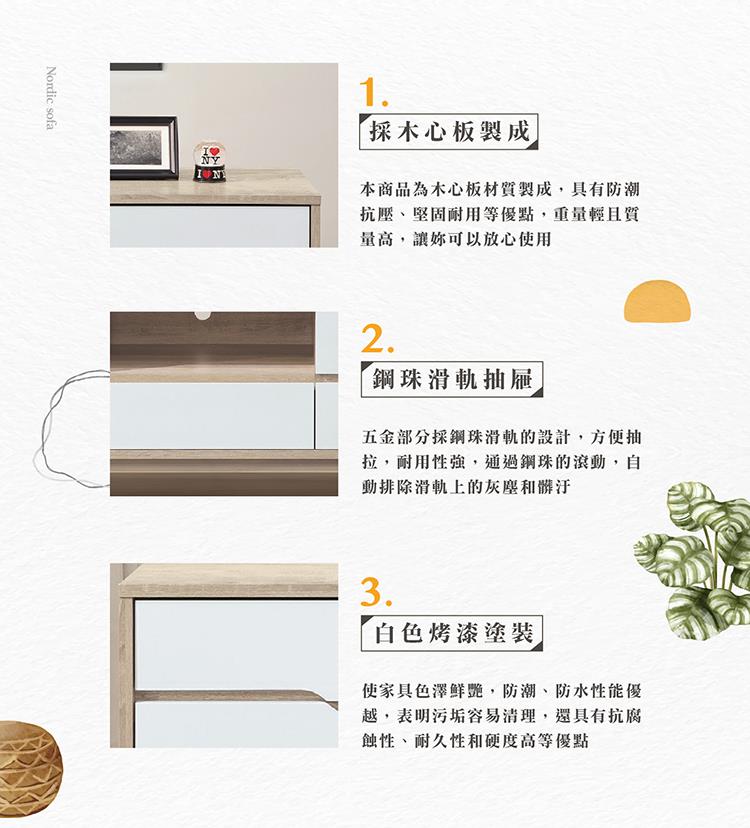 Nordic sofa

I ♥ NY
I ♥ NY

1.
採木心板製成

本商品為木心板材質製成，具有防潮抗壓、堅固耐用等優點，重量輕且質量高，讓妳可以放心使用

2.
鋼珠滑軌抽屜

五金部分採鋼珠滑軌的設計，方便抽拉，耐用性強，通過鋼珠的滾動，自動排除滑軌上的灰塵和髒汙

3.
白色烤漆塗裝

使家具色澤鮮艷，防潮、防水性能優越，表明污垢容易清理，還具有抗腐蝕性、耐久性和硬度高等優點