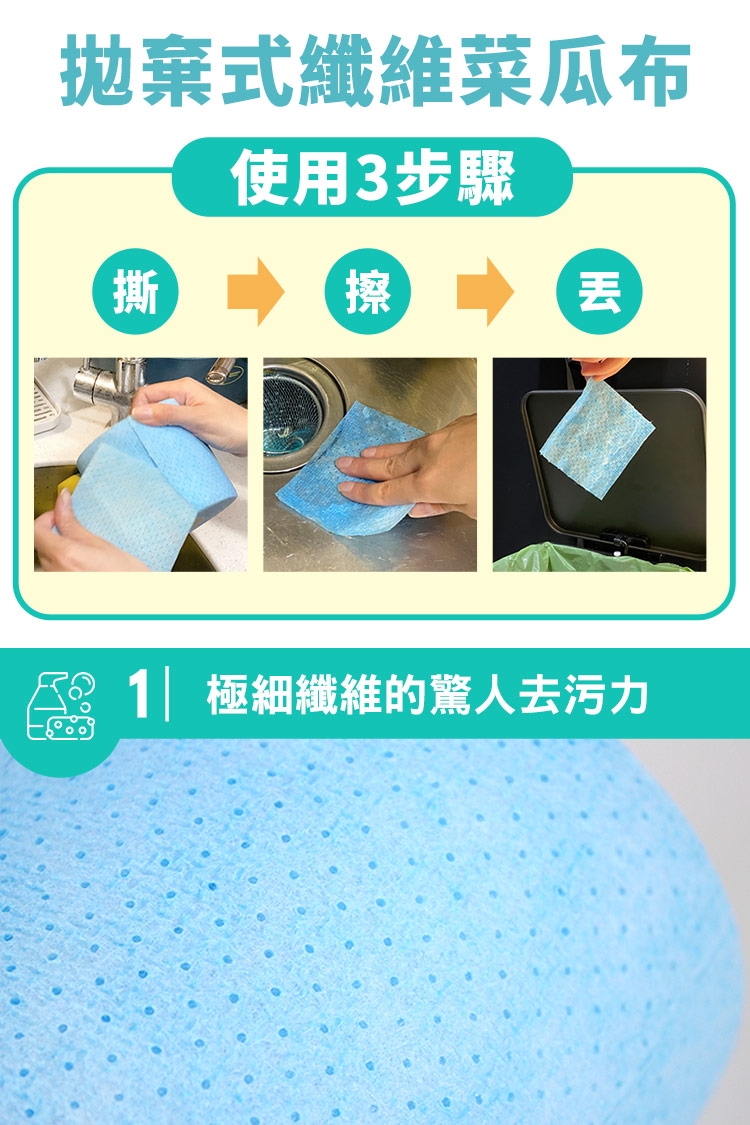 拋棄式纖維菜瓜布

使用3步驟

撕

擦

丟

1 極細纖維的驚人去污力