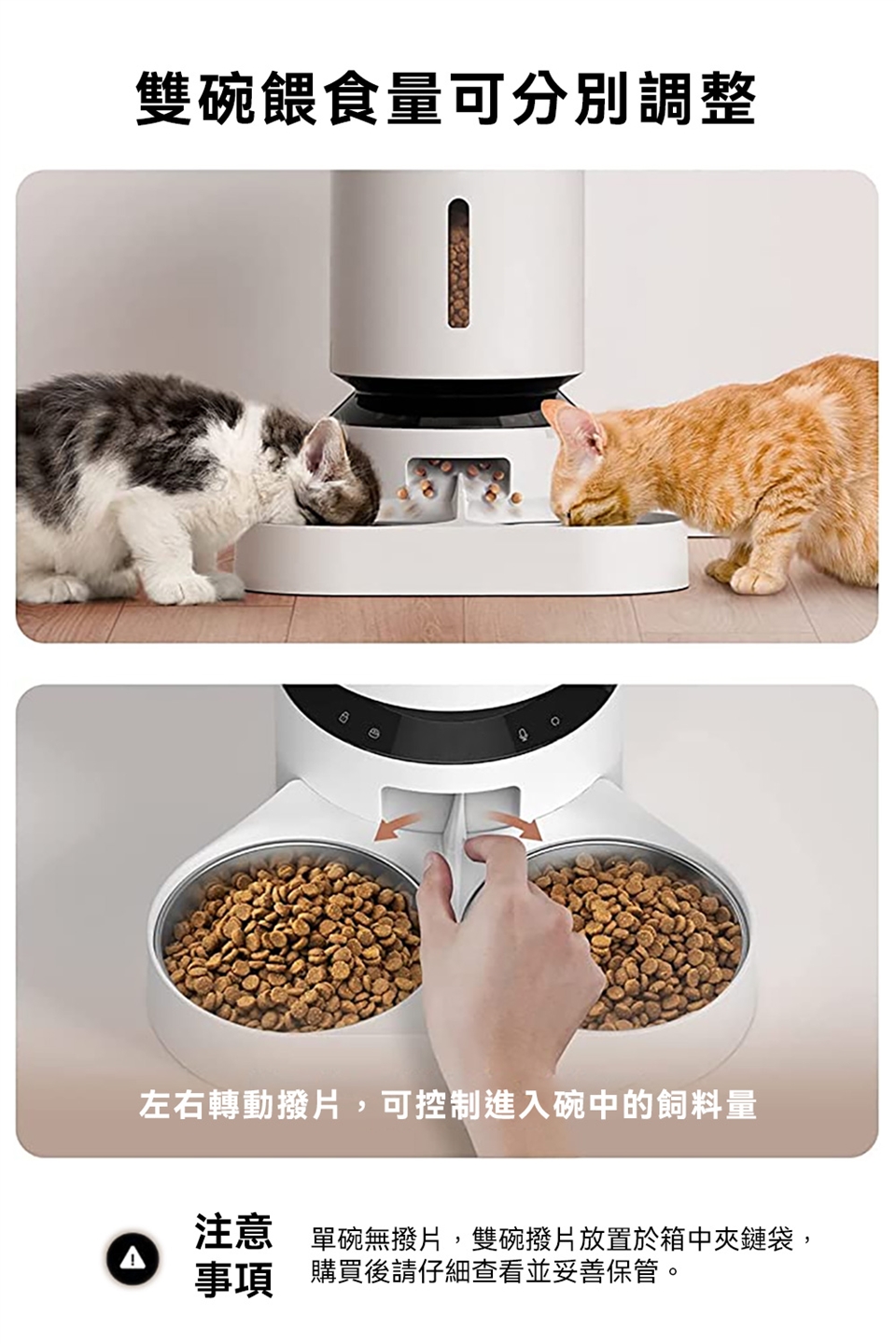 雙碗餵食量可分別調整

左右轉動撥片，可控制進入碗中的飼料量

注意事項

單碗無撥片，雙碗撥片放置於箱中夾鏈袋，購買後請仔細查看並妥善保管。