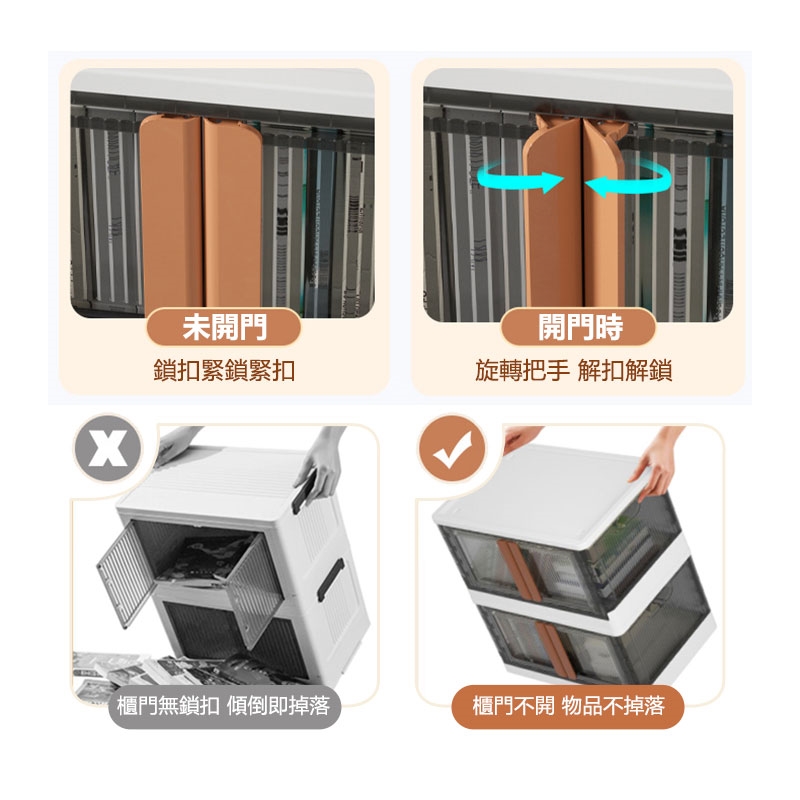 未開門
鎖扣緊鎖緊扣

開門時
旋轉把手 解扣解鎖

X
櫃門無鎖扣 傾倒即掉落

櫃門不開 物品不掉落