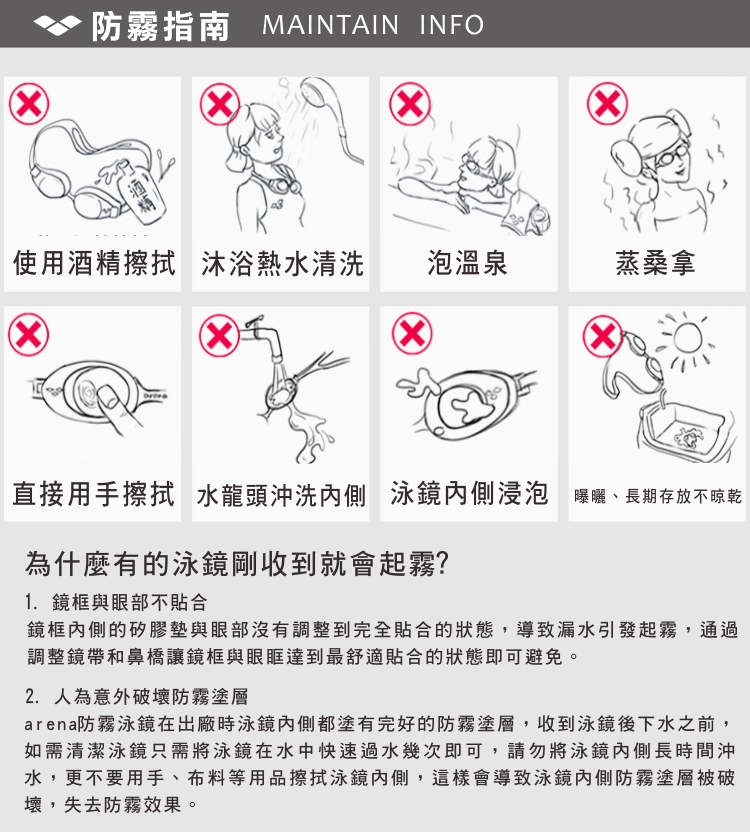 防霧指南 MAINTAIN INFO

酒精

使用酒精擦拭

沐浴熱水清洗

泡溫泉

蒸桑拿

直接用手擦拭

水龍頭沖洗內側

泳鏡內側浸泡

曝曬、長期存放不晾乾

為什麼有的泳鏡剛收到就會起霧?

1. 鏡框與眼部不貼合

鏡框內側的矽膠墊與眼部沒有調整到完全貼合的狀態，導致漏水引發起霧，通過調整鏡帶和鼻橋讓鏡框與眼眶達到最舒適貼合的狀態即可避免。

2. 人為意外破壞防霧塗層

arena防霧泳鏡在出廠時泳鏡內側都塗有完好的防霧塗層，收到泳鏡後下水之前，如需清潔泳鏡只需將泳鏡在水中快速過水幾次即可，請勿將泳鏡內側長時間沖水，更不要用手、布料等用品擦拭泳鏡內側，這樣會導致泳鏡內側防霧塗層被破壞，失去防霧效果。