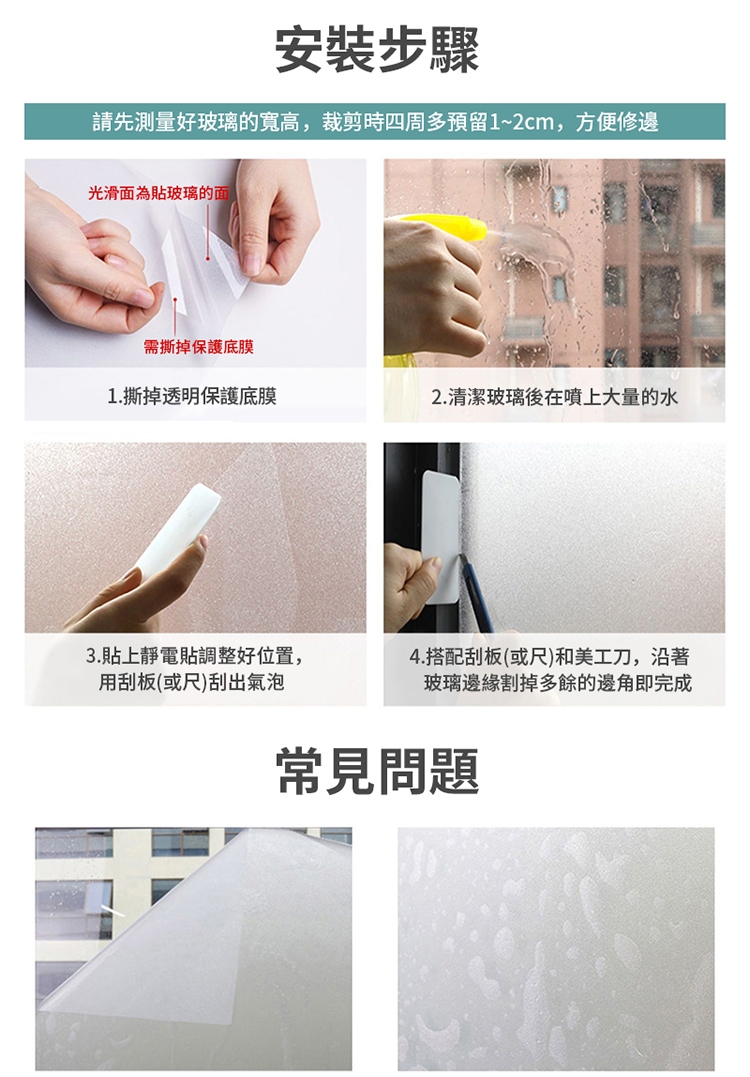 安裝步驟

請先測量好玻璃的寬高，裁剪時四周多預留1~2cm，方便修邊

光滑面為貼玻璃的面

需撕掉保護底膜

1.撕掉透明保護底膜

2.清潔玻璃後在噴上大量的水

3.貼上靜電貼調整好位置，用刮板(或尺)刮出氣泡

4.搭配刮板(或尺)和美工刀，沿著玻璃邊緣割掉多餘的邊角即完成

常見問題