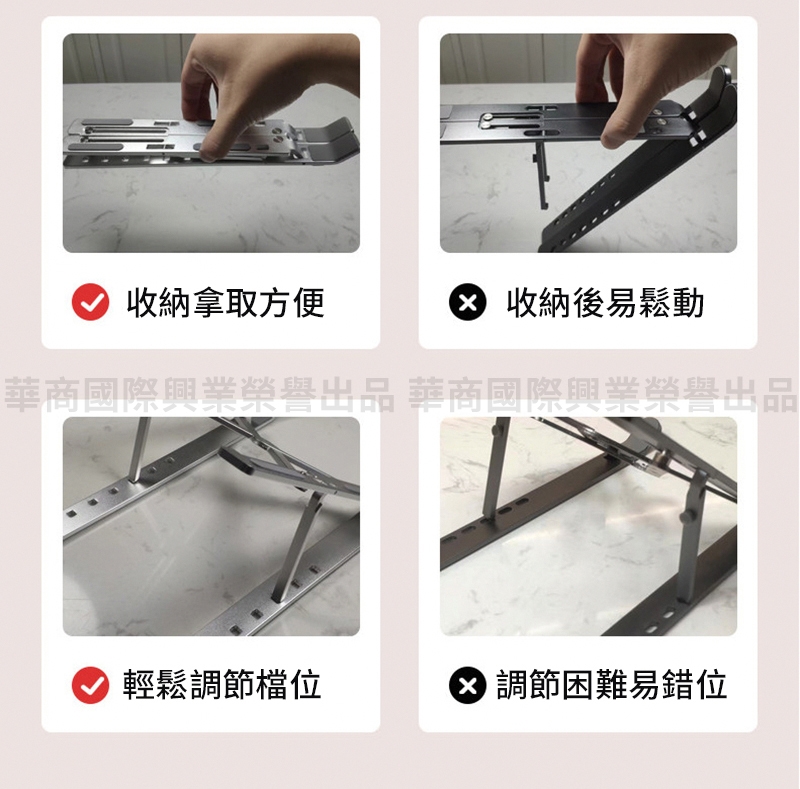 收納拿取方便

收納後易鬆動

華商國際興業榮譽出品 華商國際興業榮譽出品

輕鬆調節檔位

調節困難易錯位