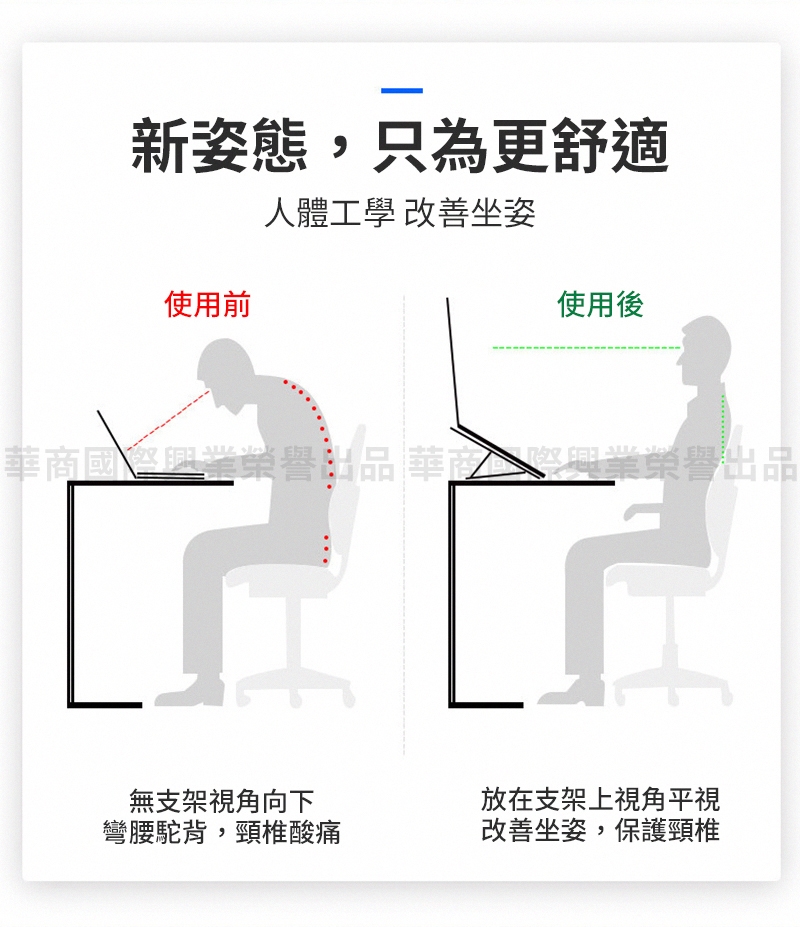 新姿態，只為更舒適

人體工學 改善坐姿

使用前

使用後

華商國際興業榮譽出品 華商國際興業榮譽出品

無支架視角向下
彎腰駝背，頸椎酸痛

放在支架上視角平視
改善坐姿，保護頸椎