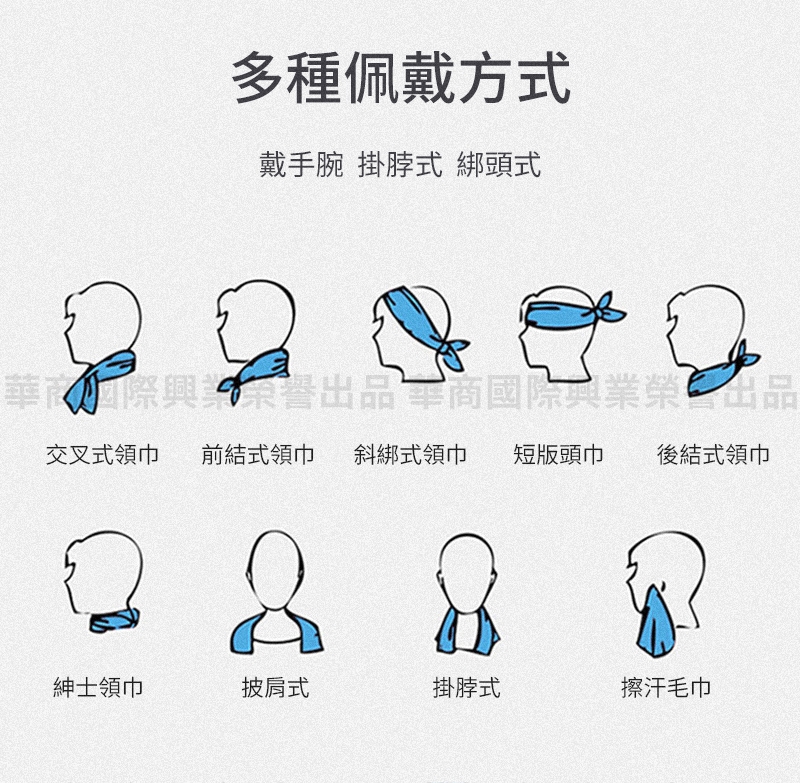 多種佩戴方式

戴手腕 掛脖式 綁頭式

華商國際興業榮譽出品 華商國際興業榮譽出品

交叉式領巾

前結式領巾

斜綁式領巾

短版頭巾

後結式領巾

紳士領巾

披肩式

掛脖式

擦汗毛巾