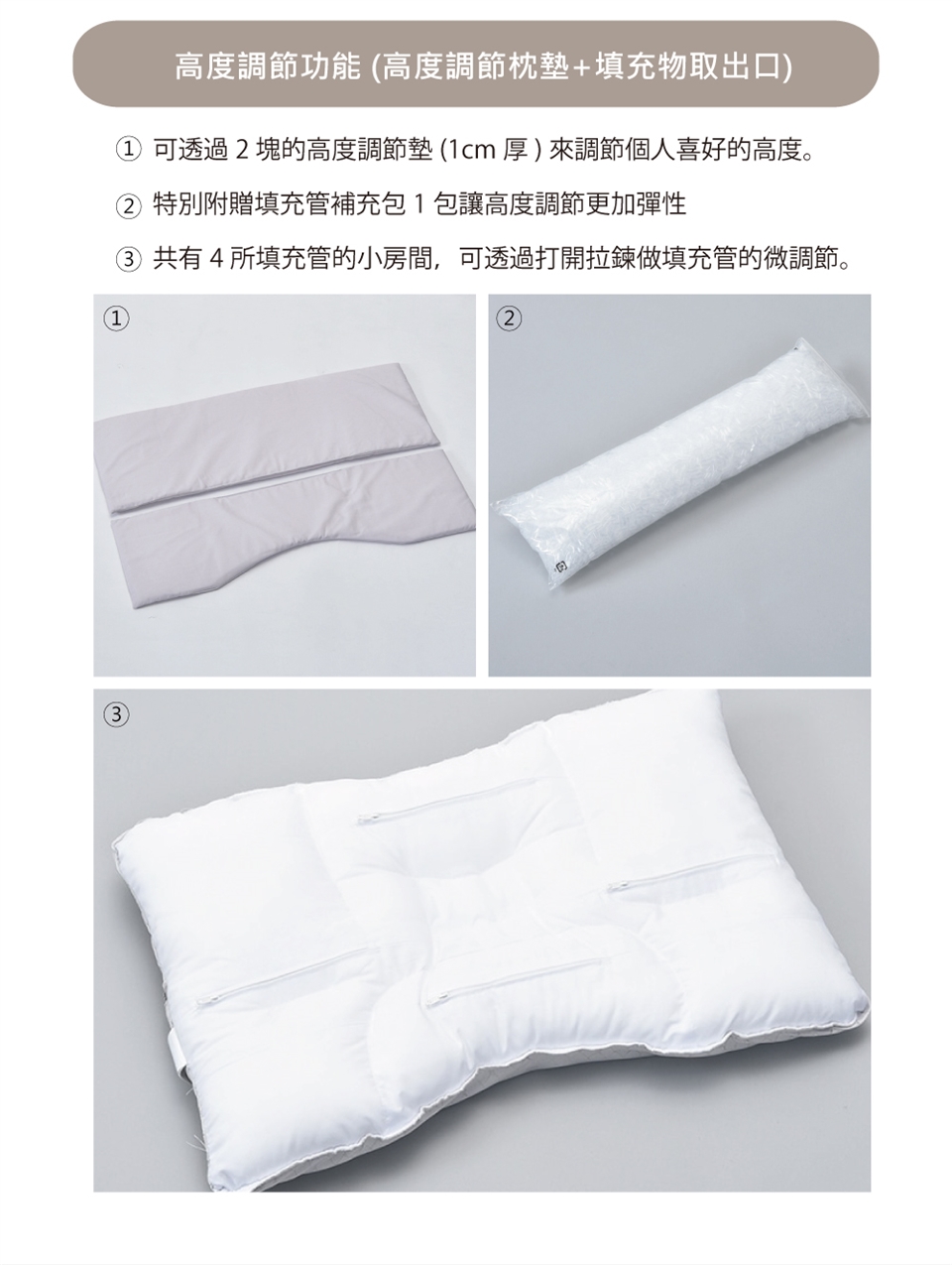 高度調節功能 (高度調節枕墊+填充物取出口)

① 可透過 2 塊的高度調節墊 (1cm 厚 ) 來調節個人喜好的高度。

② 特別附贈填充管補充包 1 包讓高度調節更加彈性

③ 共有 4 所填充管的小房間，可透過打開拉鍊做填充管的微調節。

①

②

③