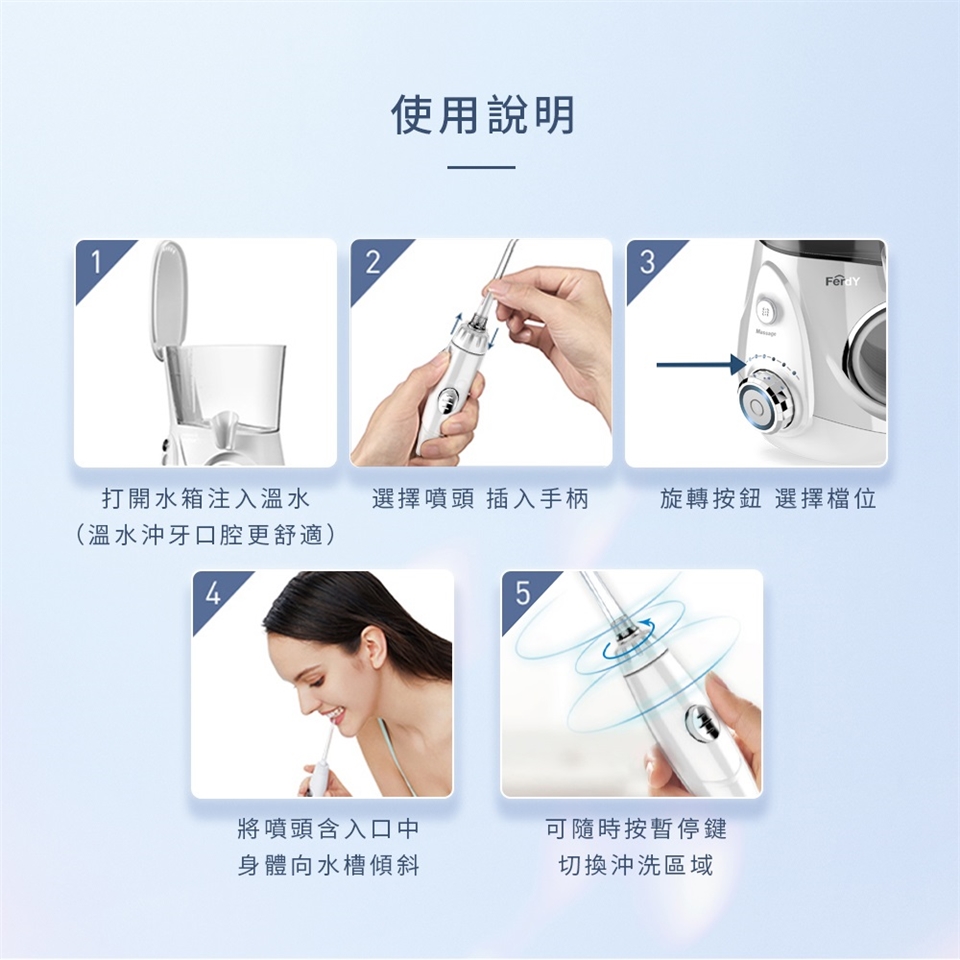 使用說明

1

打開水箱注入溫水
（溫水沖牙口腔更舒適）

2

選擇噴頭 插入手柄

3

FerdY

Massage

旋轉按鈕 選擇檔位

4

將噴頭含入口中
身體向水槽傾斜

5

可隨時按暫停鍵
切換沖洗區域