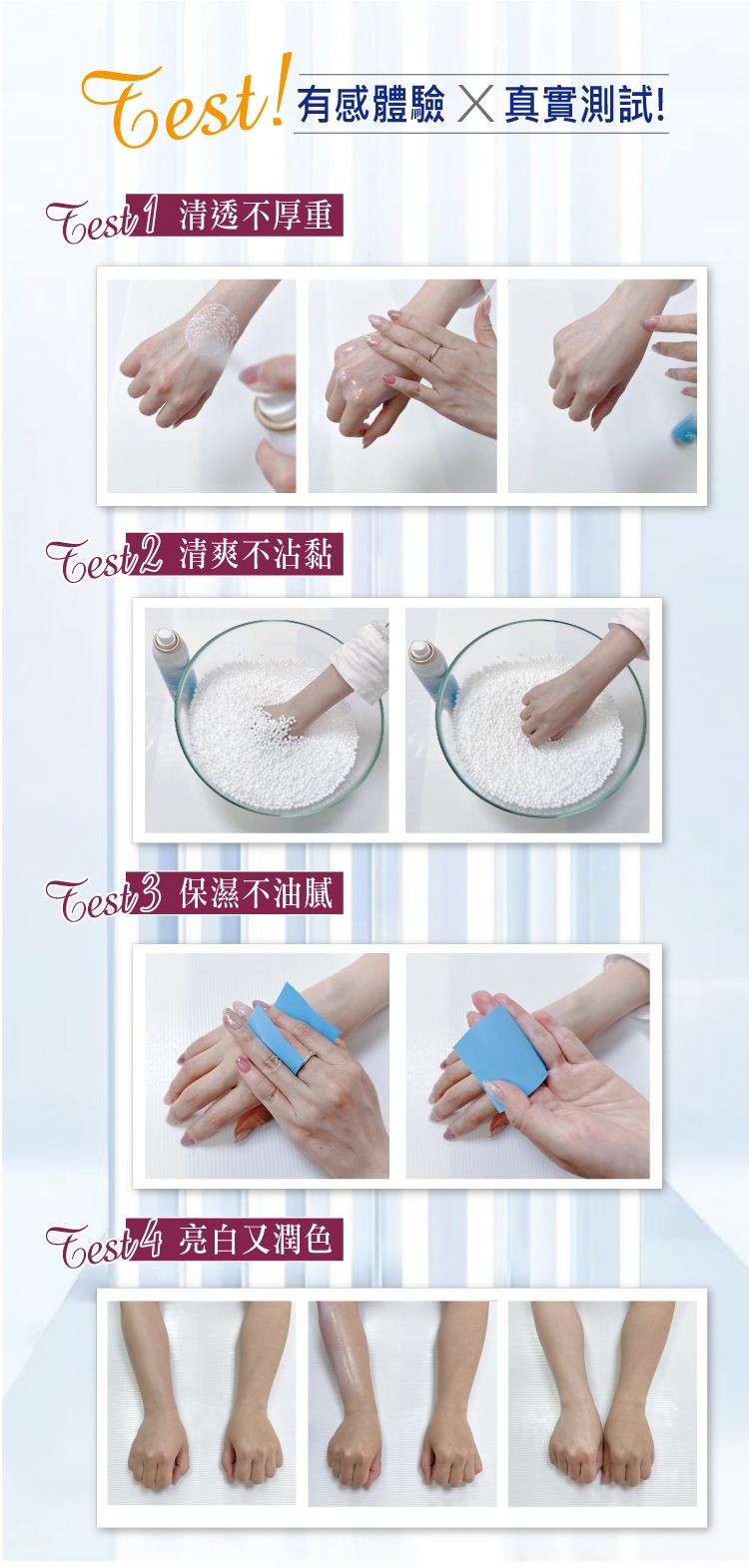 Test! 有感體驗 X 真實測試!

Test 1 清透不厚重

Test 2 清爽不沾黏

Test 3 保濕不油膩

Test 4 亮白又潤色